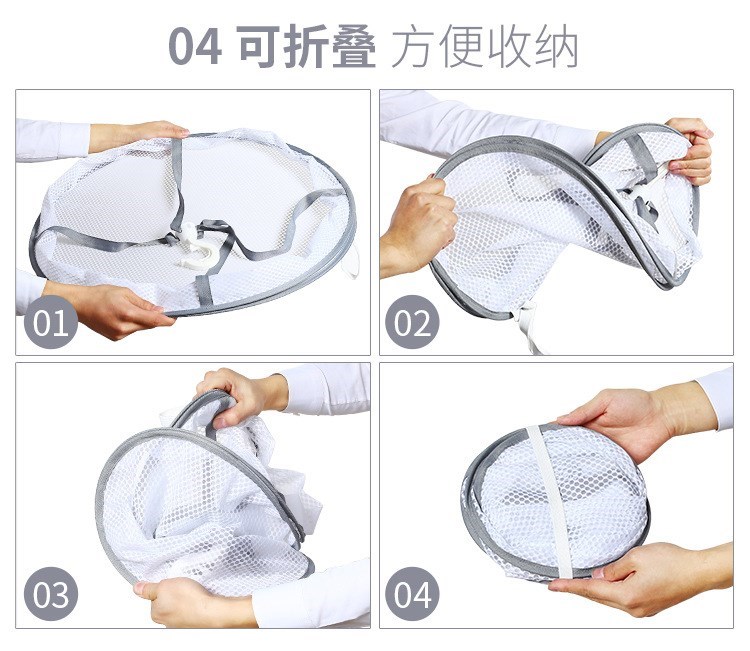 04 可折叠 方便收纳

01

02

03

04