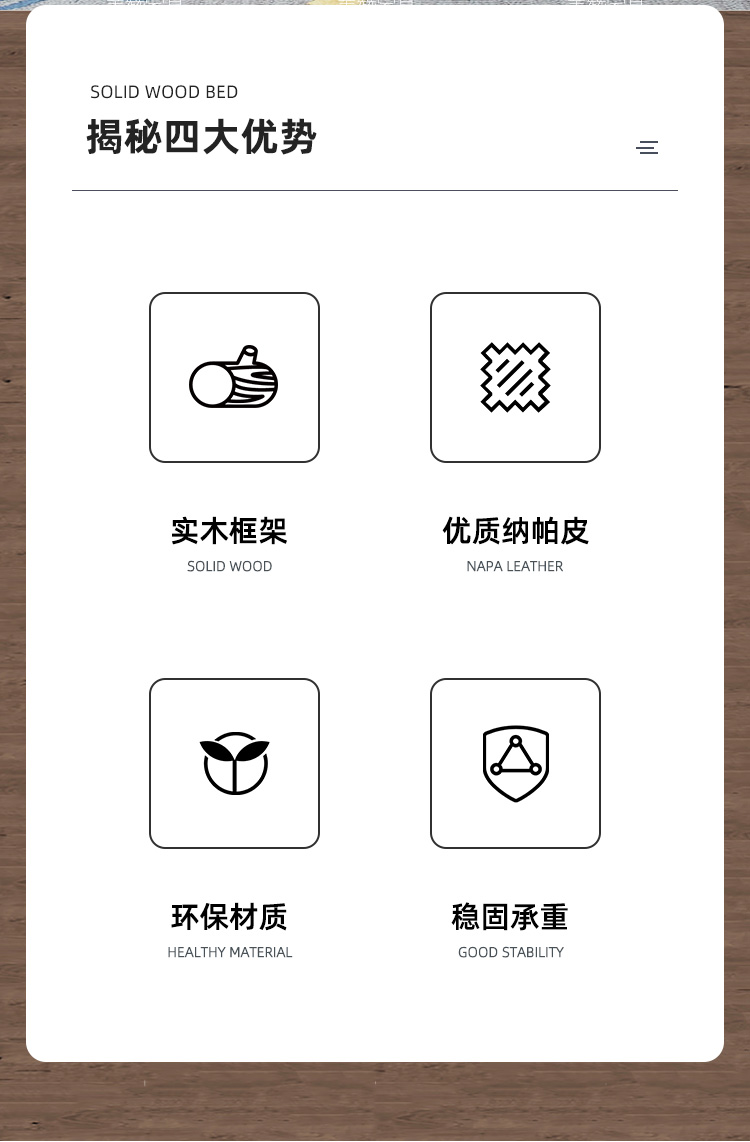 SOLID WOOD BED

揭秘四大优势

实木框架

SOLID WOOD

优质纳帕皮

NAPA LEATHER

环保材质

HEALTHY MATERIAL

稳固承重

GOOD STABILITY