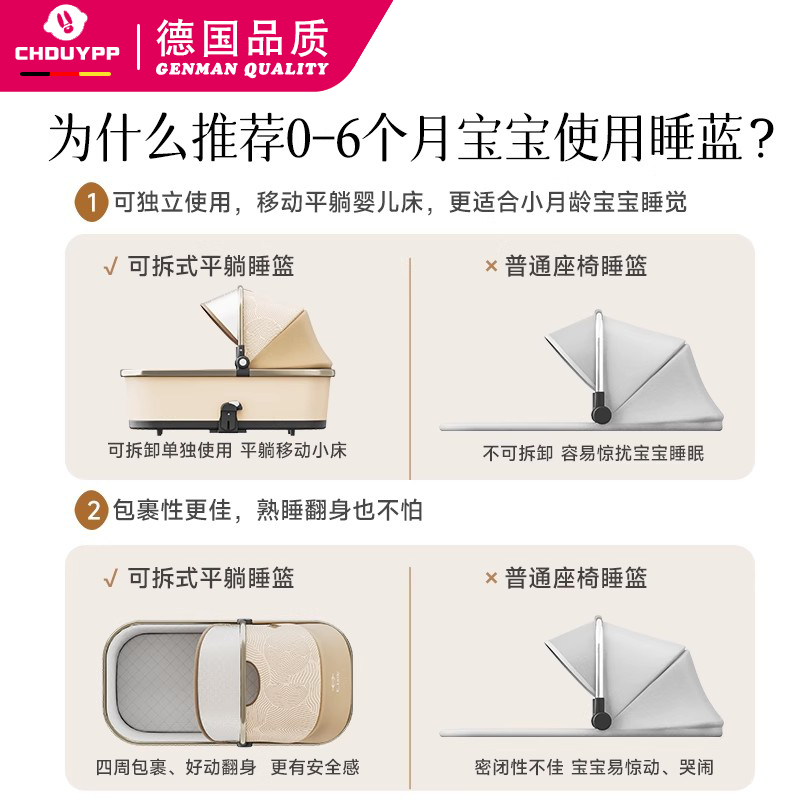 CHDUYPP

德国品质
GENMAN QUALITY

为什么推荐0-6个月宝宝使用睡蓝？

1 可独立使用，移动平躺婴儿床，更适合小月龄宝宝睡觉

√ 可拆式平躺睡篮

可拆卸单独使用 平躺移动小床

× 普通座椅睡篮

不可拆卸 容易惊扰宝宝睡眠

2 包裹性更佳，熟睡翻身也不怕

√ 可拆式平躺睡篮

四周包裹、好动翻身 更有安全感

× 普通座椅睡篮

密闭性不佳 宝宝易惊动、哭闹