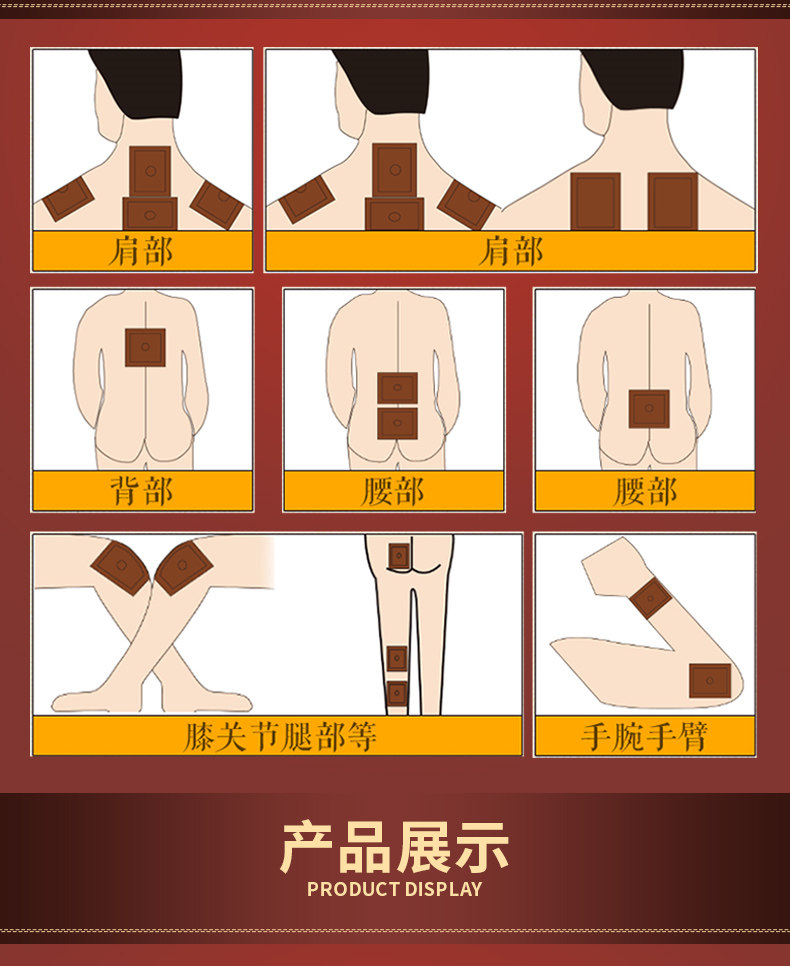 肩部

肩部

背部

腰部

腰部

膝关节腿部等

手腕手臂

产品展示
PRODUCT DISPLAY