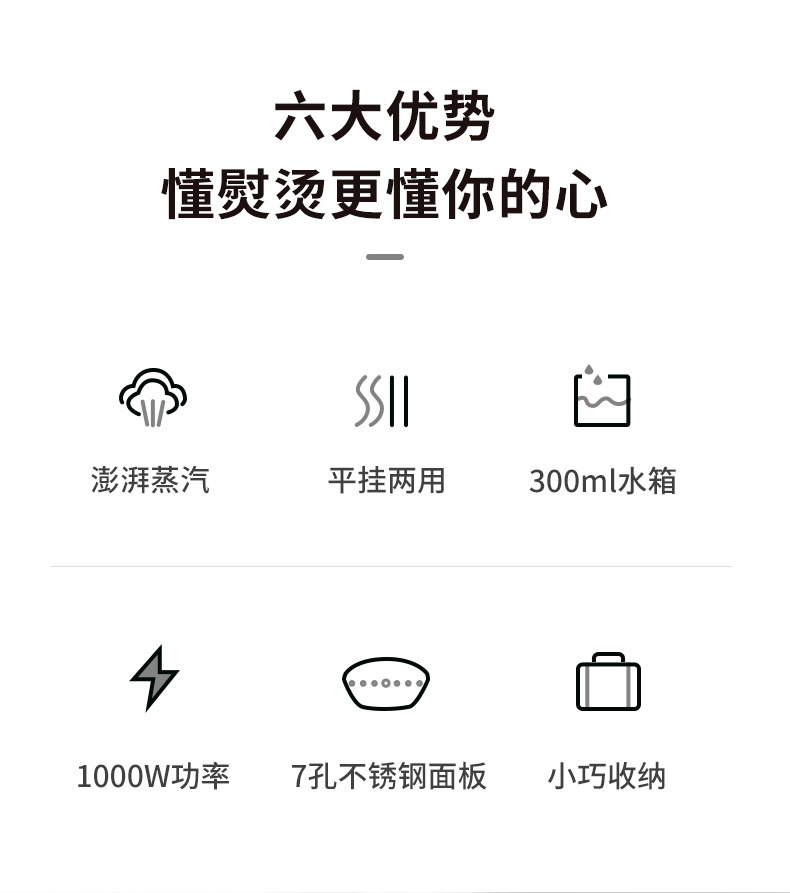 六大优势
懂熨烫更懂你的心

澎湃蒸汽

平挂两用

300ml水箱

1000W功率

7孔不锈钢面板

小巧收纳