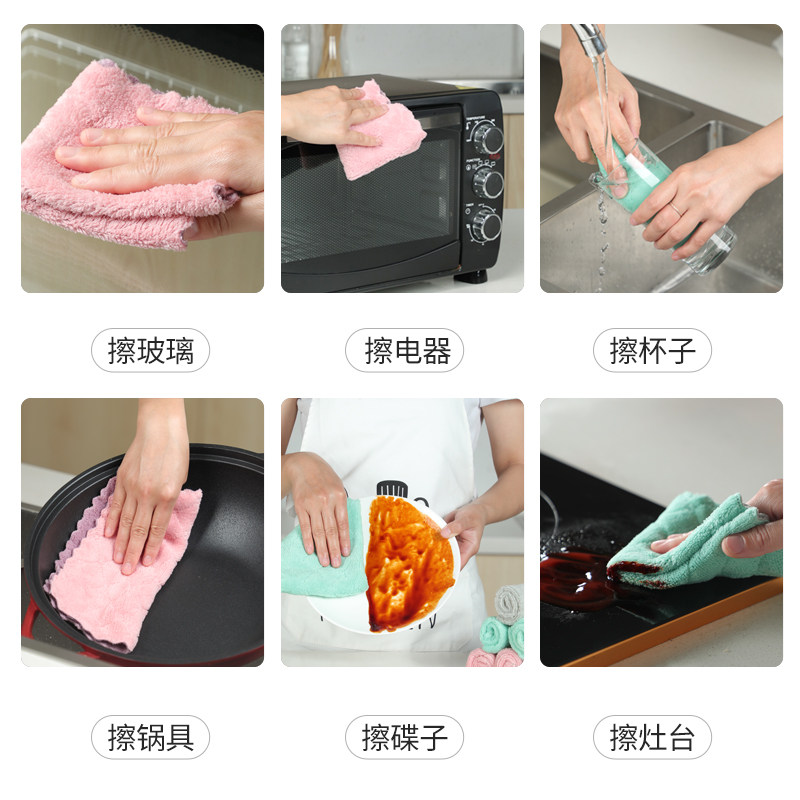 擦玻璃

擦电器

擦杯子

擦锅具

擦碟子

擦灶台