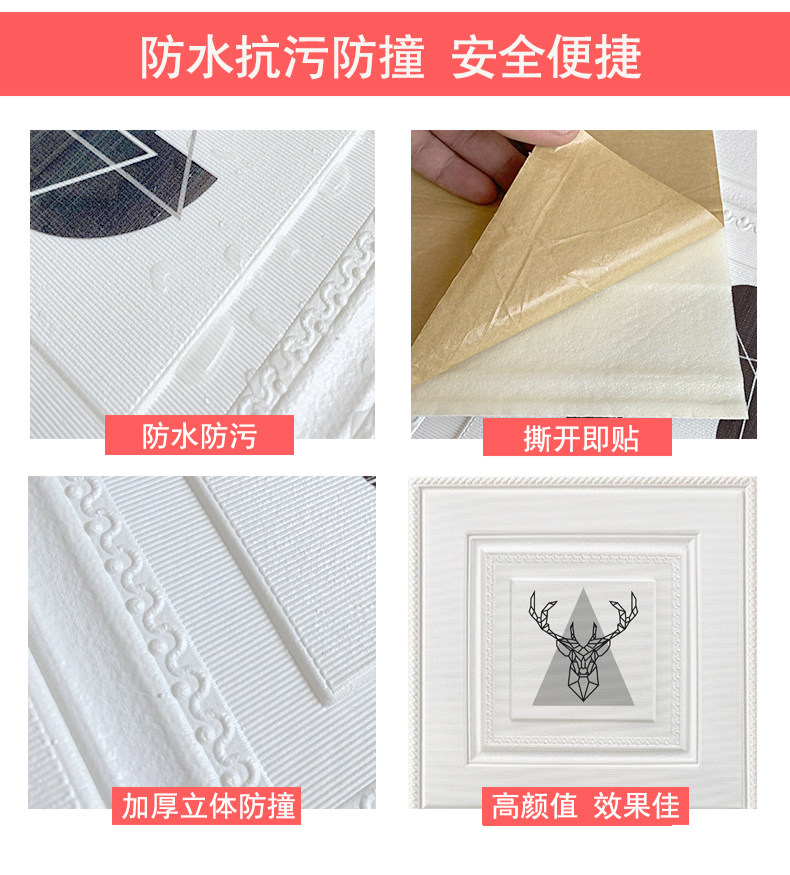 防水抗污防撞 安全便捷

防水防污

撕开即贴

加厚立体防撞

高颜值 效果佳