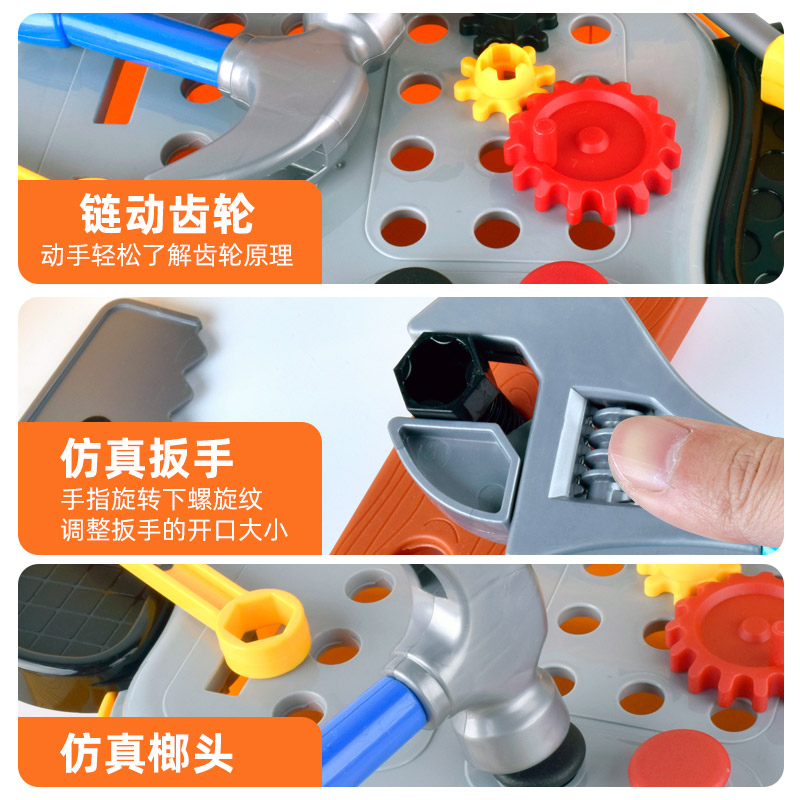 链动齿轮
动手轻松了解齿轮原理

仿真扳手
手指旋转下螺旋纹
调整扳手的开口大小

仿真榔头