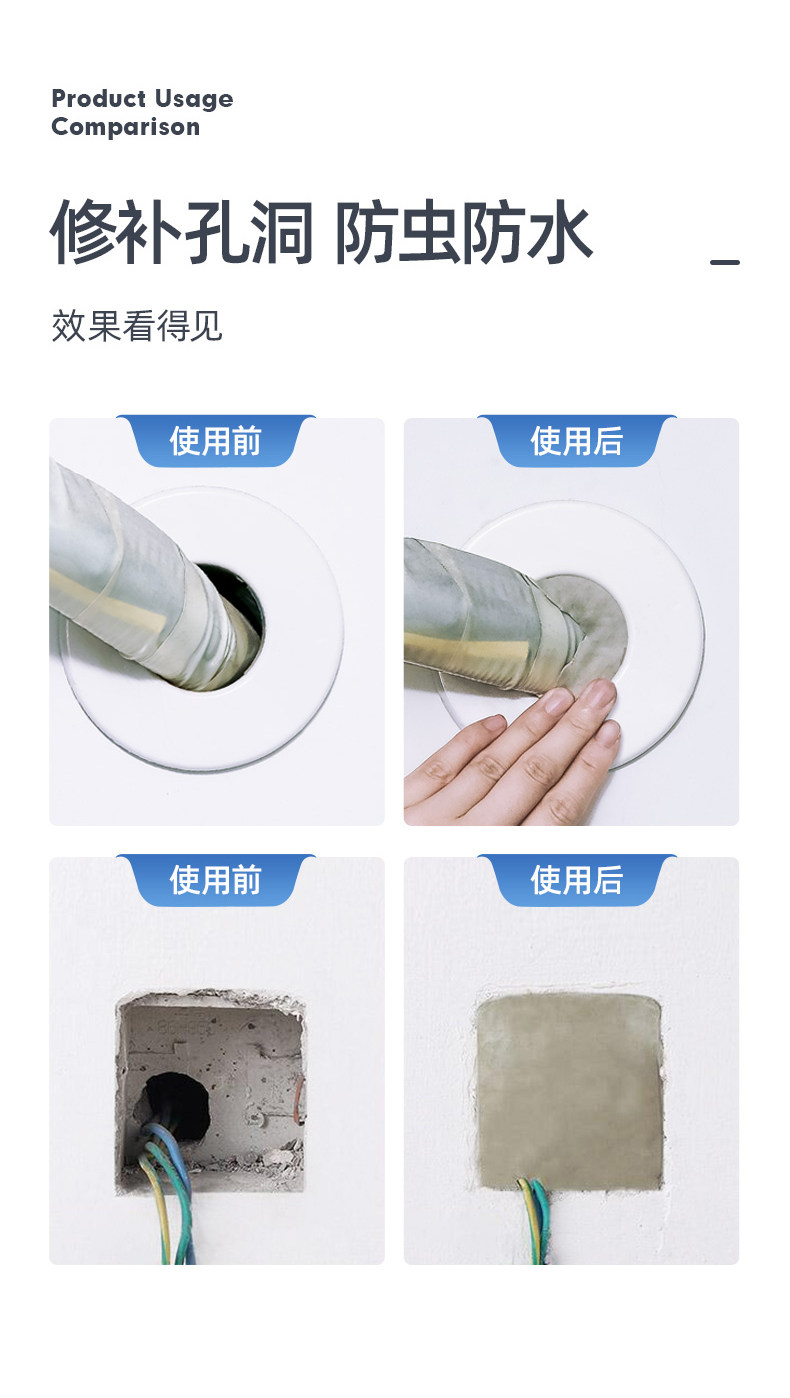 Product Usage
Comparison

修补孔洞 防虫防水

效果看得见

使用前

使用后

使用前

使用后