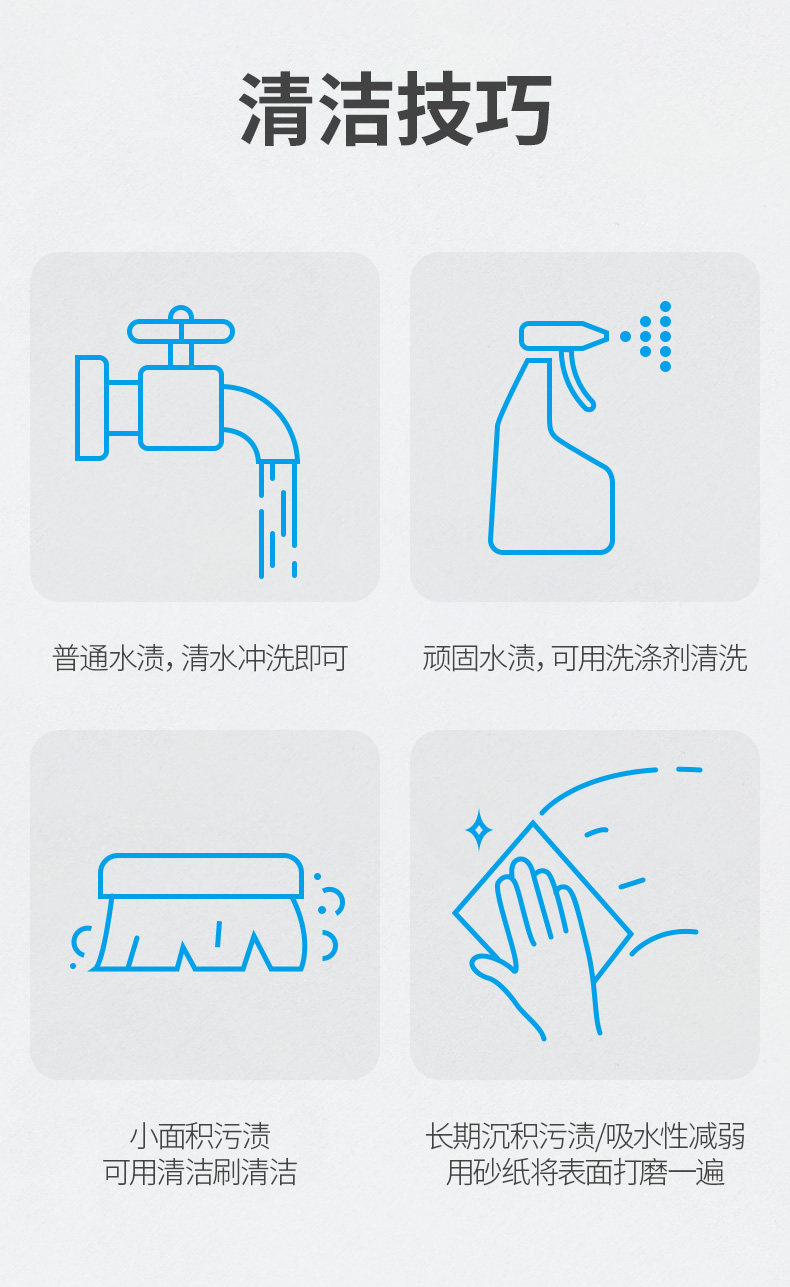 清洁技巧

普通水渍，清水冲洗即可

顽固水渍，可用洗涤剂清洗

小面积污渍
可用清洁刷清洁

长期沉积污渍/吸水性减弱
用砂纸将表面打磨一遍