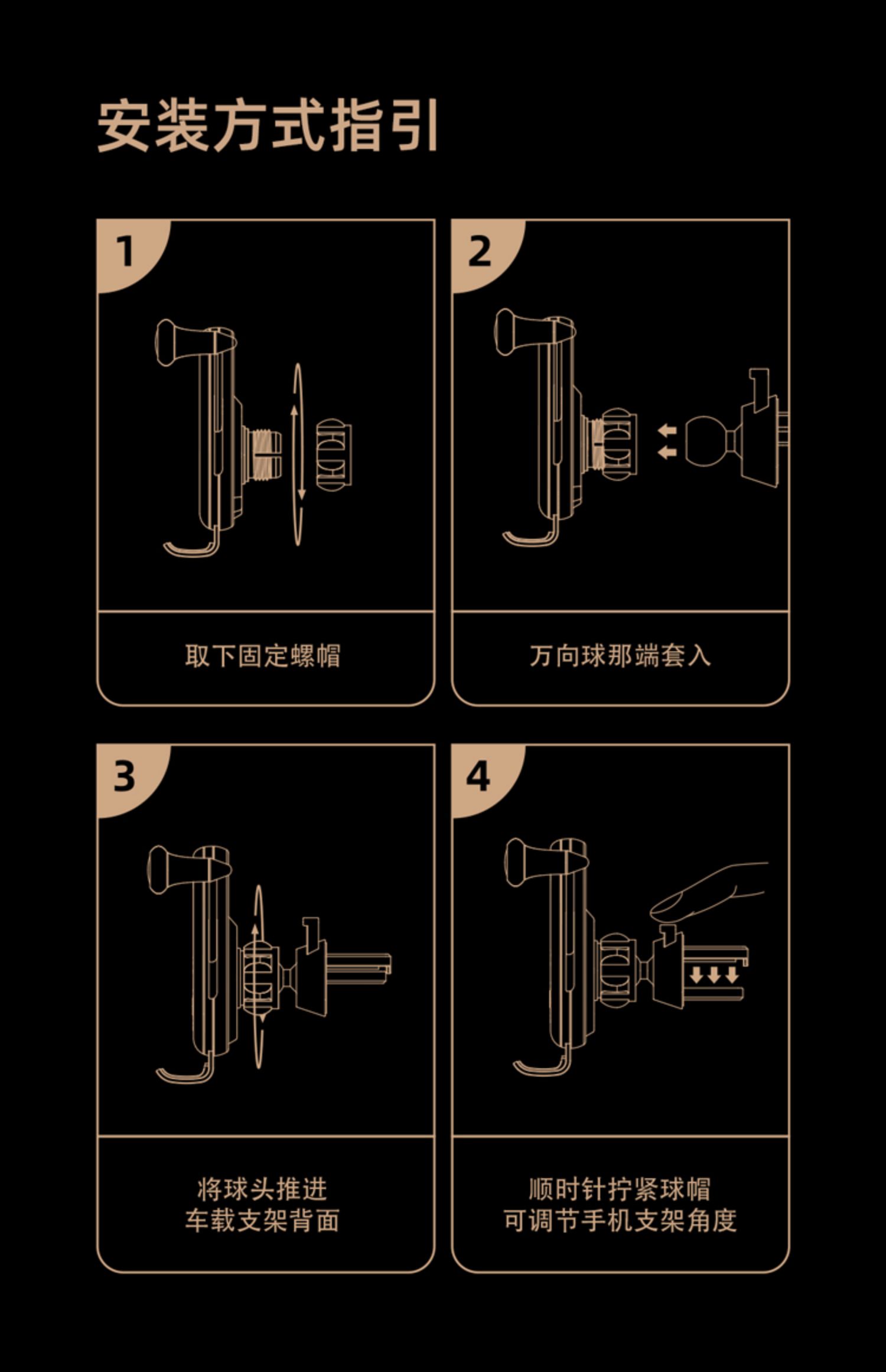 安装方式指引

1

取下固定螺帽

2

万向球那端套入

3

将球头推进
车载支架背面

4

顺时针拧紧球帽
可调节手机支架角度