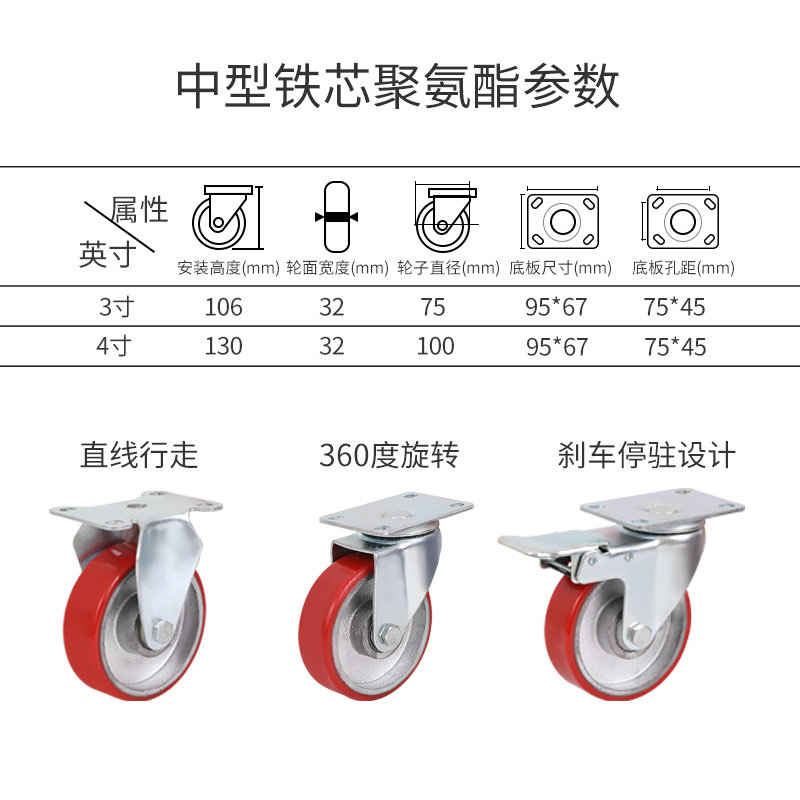 中型铁芯聚氨酯参数

| 属性 英寸 | 安装高度(mm) | 轮面宽度(mm) | 轮子直径(mm) | 底板尺寸(mm) | 底板孔距(mm) |
|---|---|---|---|---|---|
| 3寸 | 106 | 32 | 75 | 95*67 | 75*45 |
| 4寸 | 130 | 32 | 100 | 95*67 | 75*45 |

直线行走

360度旋转

刹车停驻设计