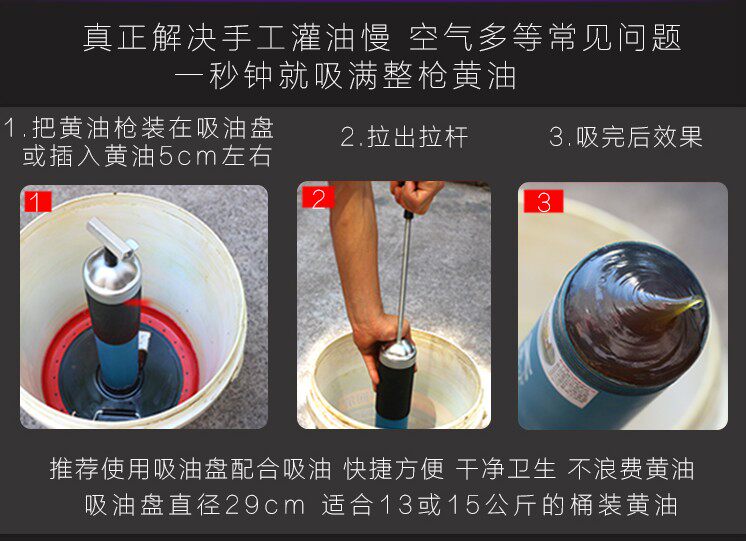 真正解决手工灌油慢 空气多等常见问题
一秒钟就吸满整枪黄油

1.把黄油枪装在吸油盘或插入黄油5cm左右

2.拉出拉杆

3.吸完后效果

1

2

3

推荐使用吸油盘配合吸油 快捷方便 干净卫生 不浪费黄油
吸油盘直径29cm 适合13或15公斤的桶装黄油