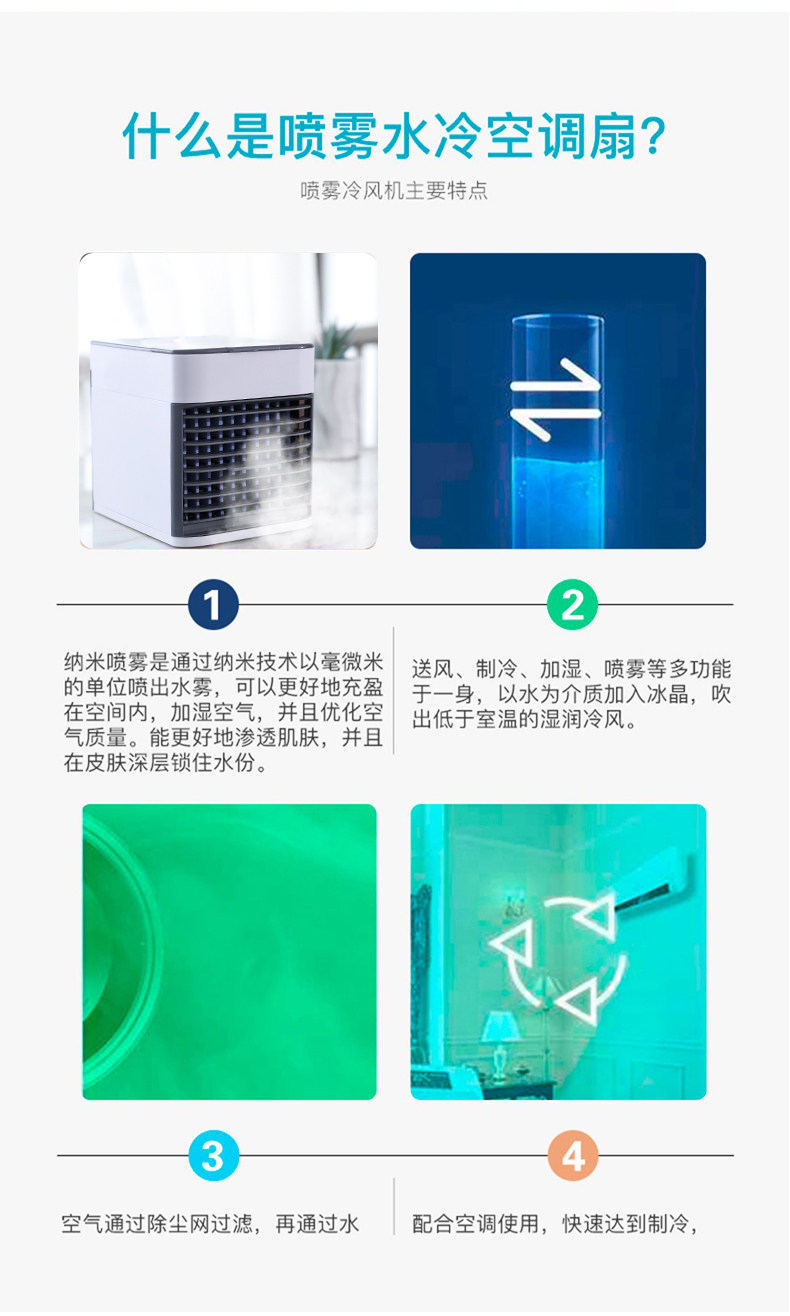 什么是喷雾水冷空调扇?

喷雾冷风机主要特点

1

纳米喷雾是通过纳米技术以毫微米的单位喷出水雾，可以更好地充盈在空间内，加湿空气，并且优化空气质量。能更好地渗透肌肤，并且在皮肤深层锁住水份。

2

送风、制冷、加湿、喷雾等多功能于一身，以水为介质加入冰晶，吹出低于室温的湿润冷风。

3

空气通过除尘网过滤，再通过水

4

配合空调使用，快速达到制冷，