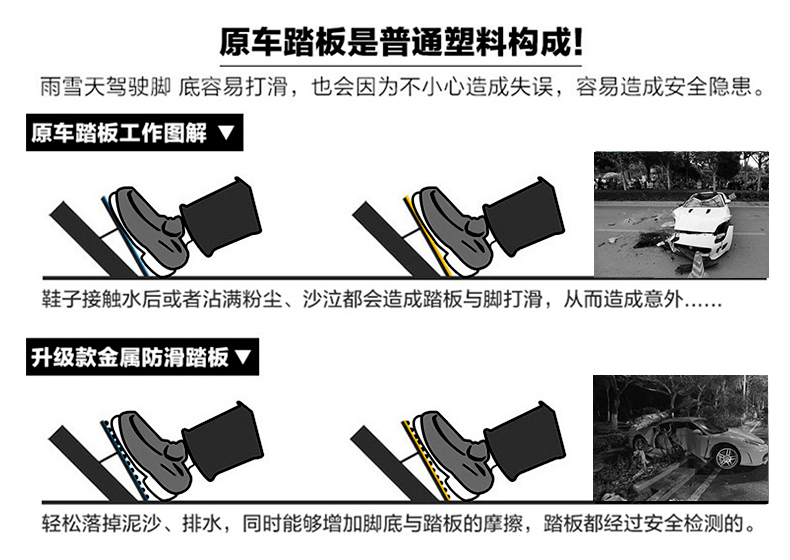 原车踏板是普通塑料构成!

雨雪天驾驶脚 底容易打滑，也会因为不小心造成失误，容易造成安全隐患。

原车踏板工作图解 ▼

鞋子接触水后或者沾满粉尘、沙泣都会造成踏板与脚打滑，从而造成意外……

升级款金属防滑踏板 ▼

轻松落掉泥沙、排水，同时能够增加脚底与踏板的摩擦，踏板都经过安全检测的。