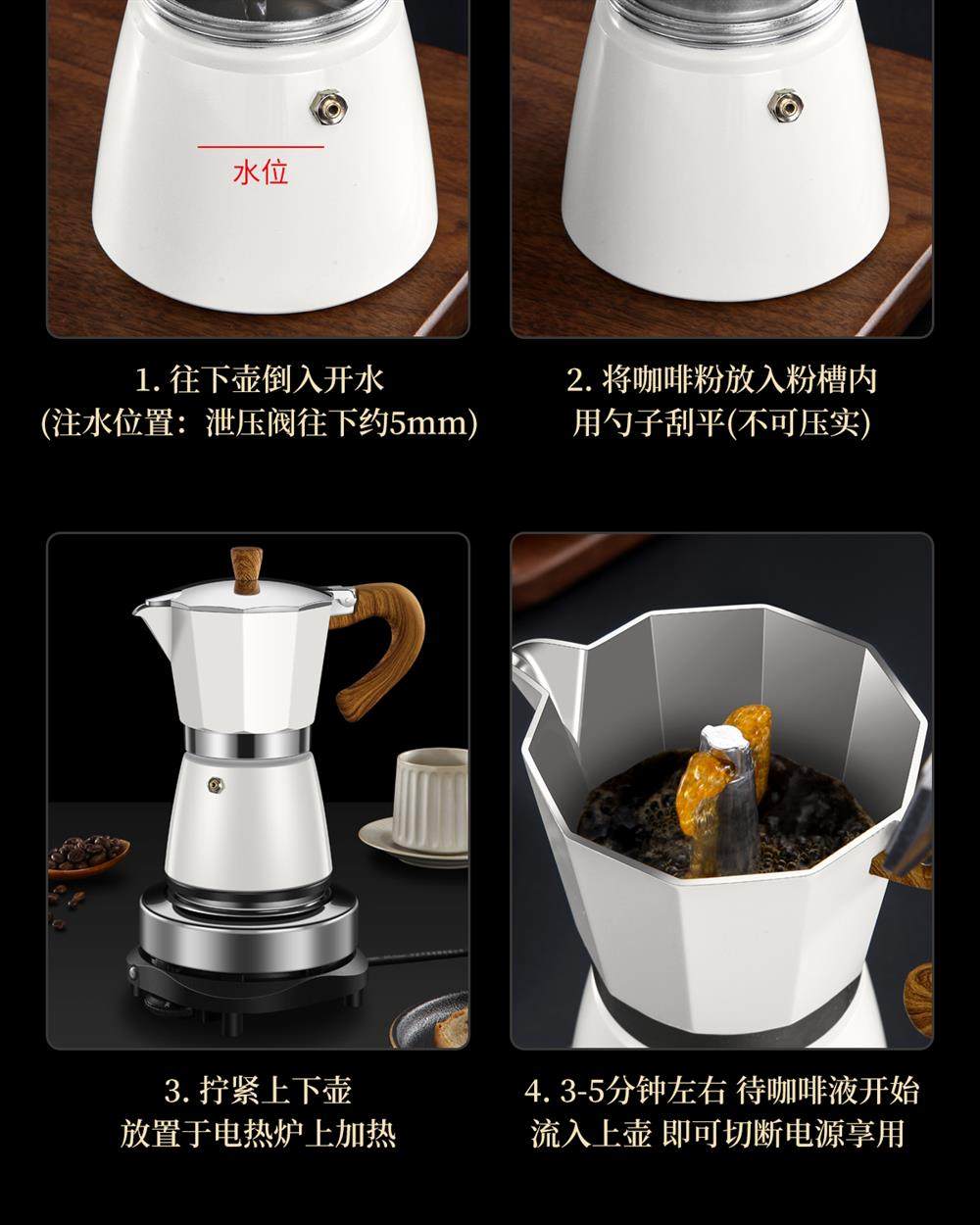 水位

1. 往下壶倒入开水
(注水位置：泄压阀往下约5mm)

2. 将咖啡粉放入粉槽内
用勺子刮平(不可压实)

3. 拧紧上下壶
放置于电热炉上加热

4. 3-5分钟左右 待咖啡液开始
流入上壶 即可切断电源享用