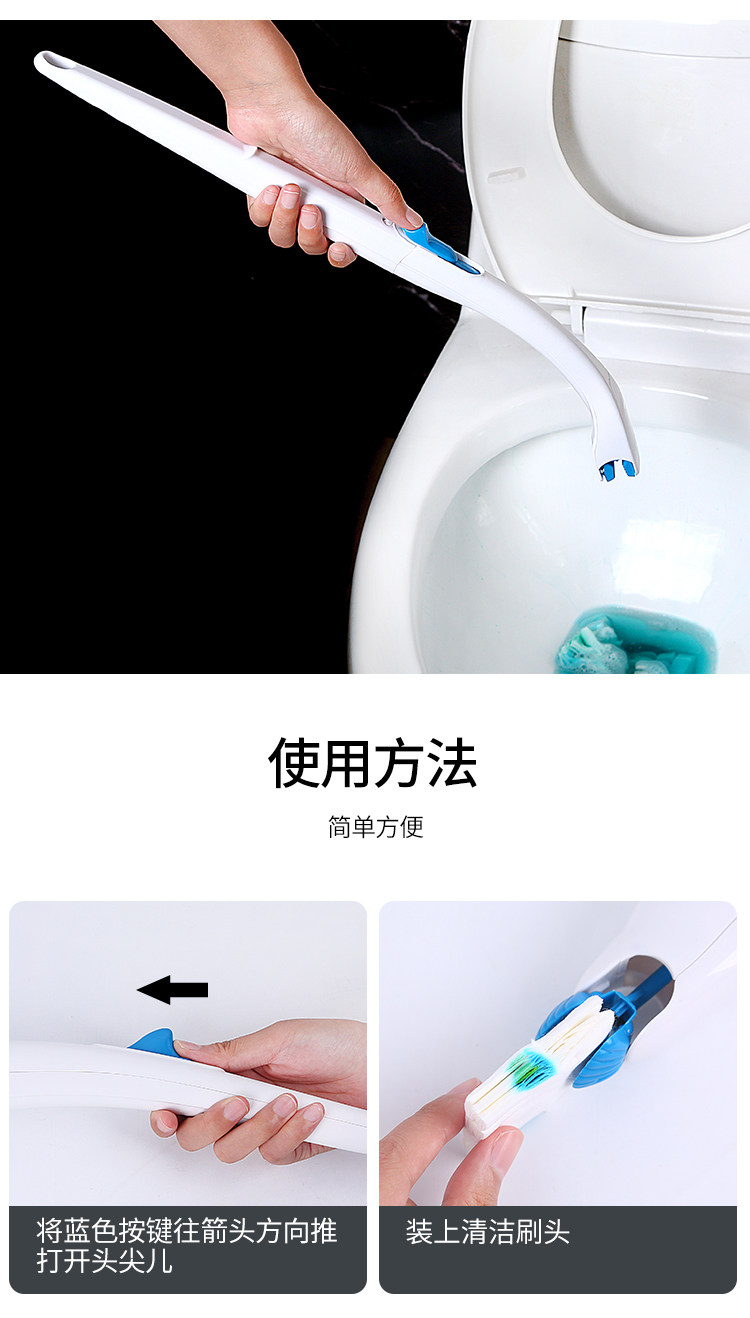 使用方法

简单方便

将蓝色按键往箭头方向推打开头尖儿

装上清洁刷头