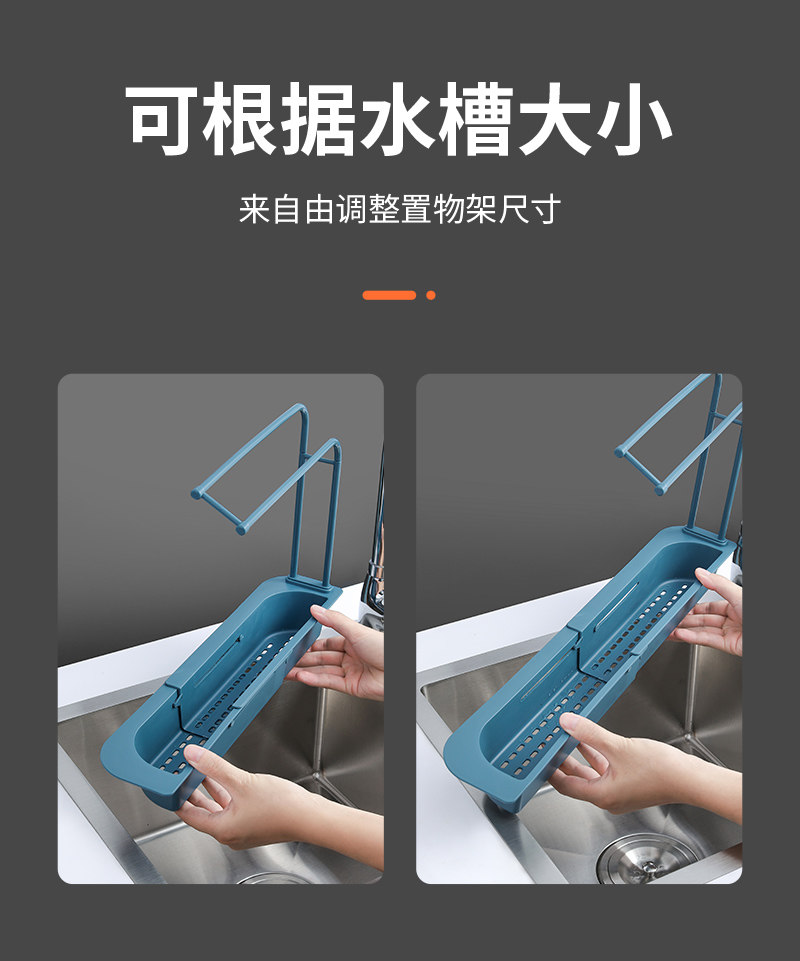 可根据水槽大小

来自由调整置物架尺寸