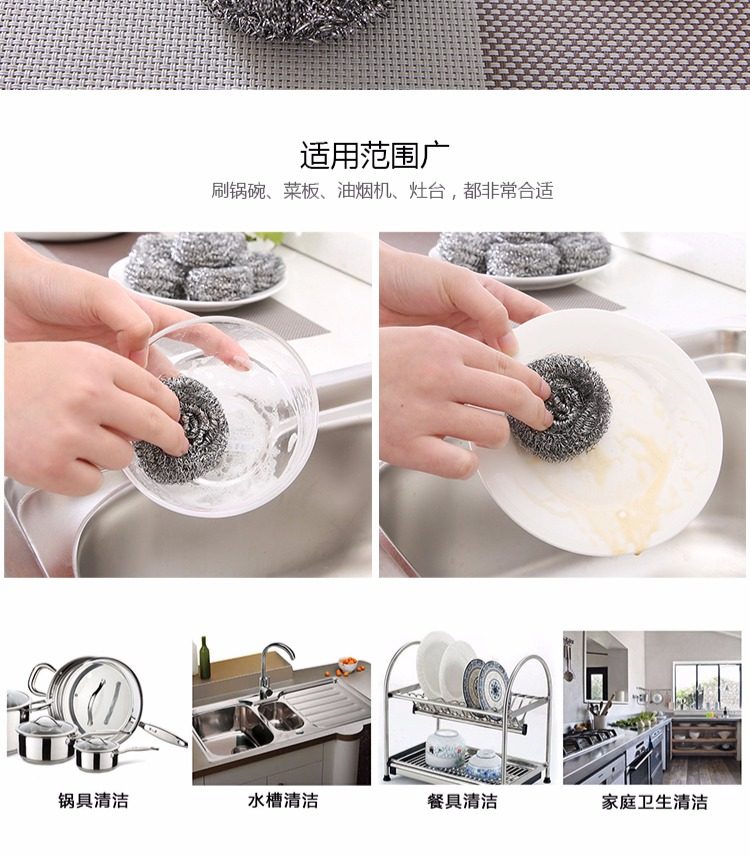 适用范围广

刷锅碗、菜板、油烟机、灶台，都非常合适

锅具清洁

水槽清洁

餐具清洁

家庭卫生清洁