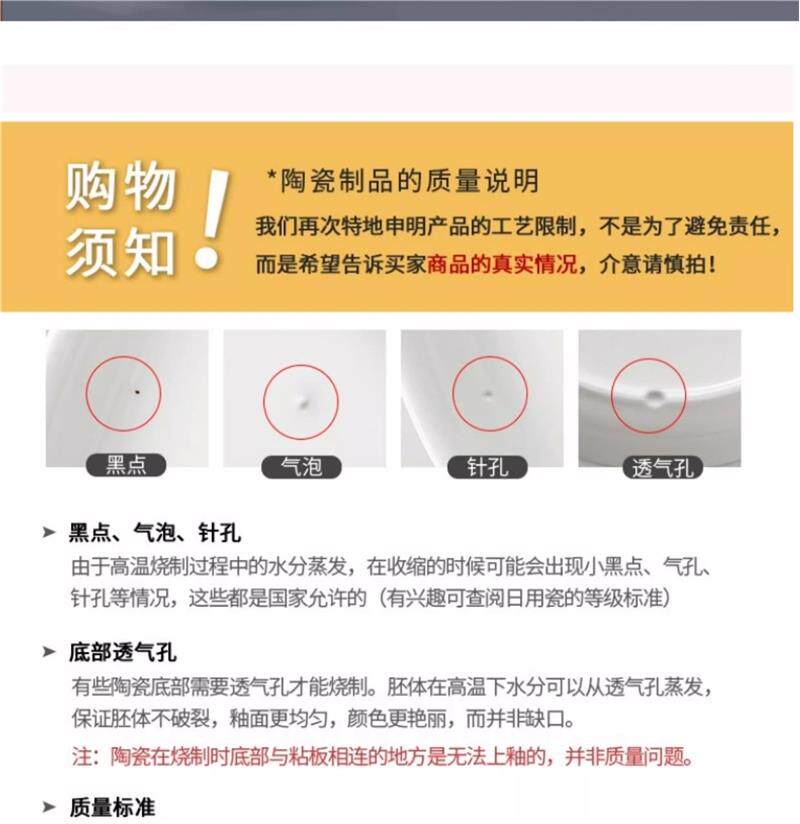 购物须知!

*陶瓷制品的质量说明

我们再次特地申明产品的工艺限制，不是为了避免责任，而是希望告诉买家商品的真实情况，介意请慎拍！

黑点

气泡

针孔

透气孔

➤ 黑点、气泡、针孔

由于高温烧制过程中的水分蒸发，在收缩的时候可能会出现小黑点、气孔、针孔等情况，这些都是国家允许的（有兴趣可查阅日用瓷的等级标准）

➤ 底部透气孔

有些陶瓷底部需要透气孔才能烧制。胚体在高温下水分可以从透气孔蒸发，保证胚体不破裂，釉面更均匀，颜色更艳丽，而并非缺口。

注：陶瓷在烧制时底部与粘板相连的地方是无法上釉的，并非质量问题。

➤ 质量标准