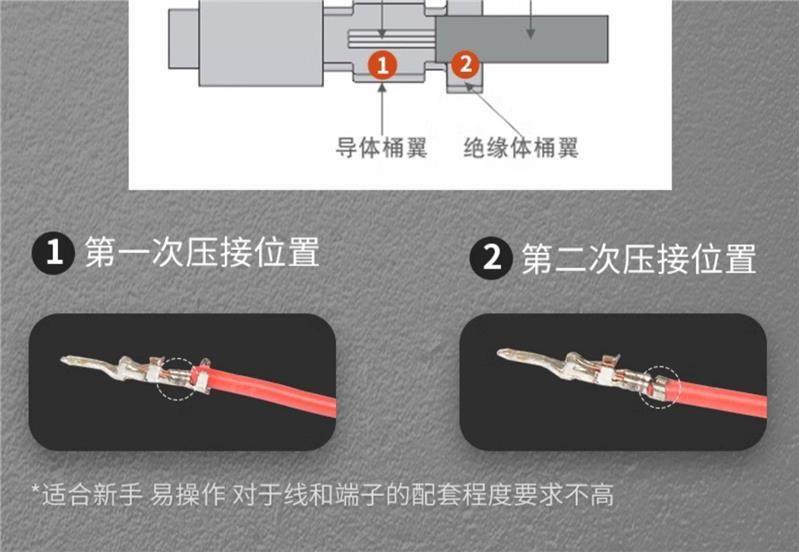 1
2
导体桶翼　绝缘体桶翼

1 第一次压接位置

2 第二次压接位置

*适合新手 易操作 对于线和端子的配套程度要求不高