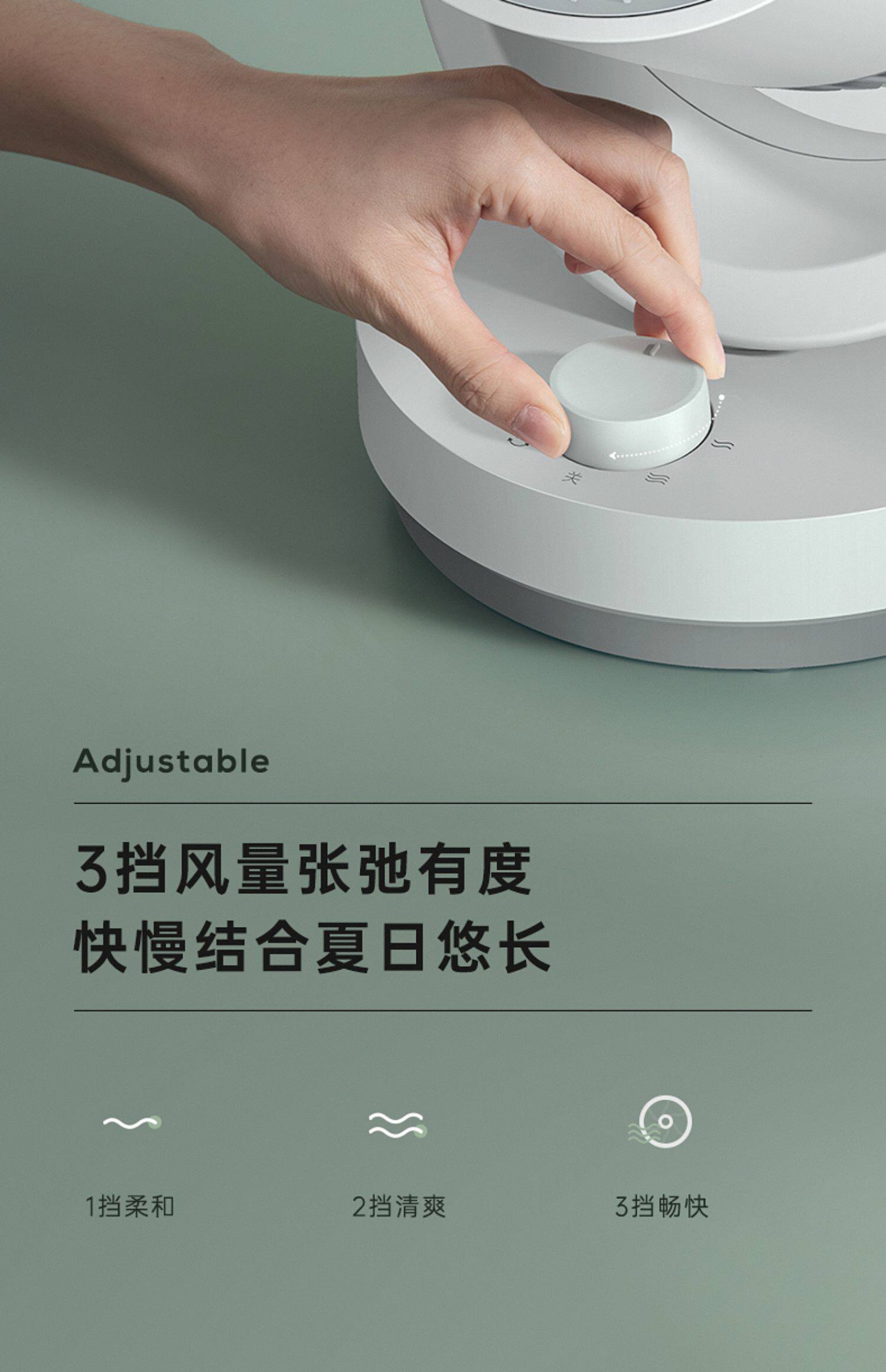 关

Adjustable

3挡风量张弛有度
快慢结合夏日悠长

1挡柔和

2挡清爽

3挡畅快