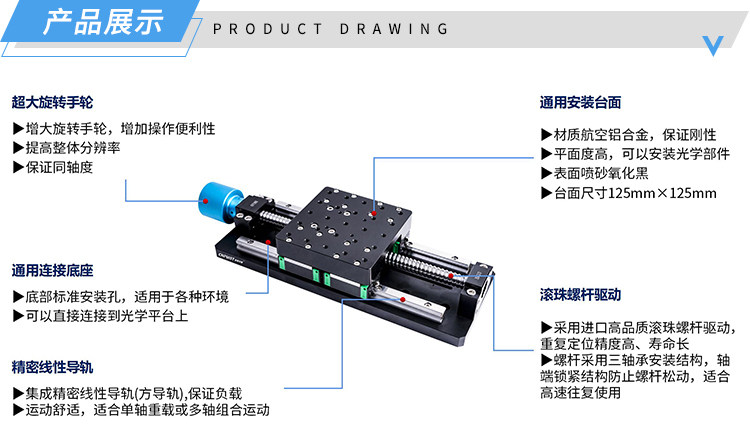 产品展示

PRODUCT DRAWING

超大旋转手轮

▶增大旋转手轮，增加操作便利性
▶提高整体分辨率
▶保证同轴度

通用连接底座

▶底部标准安装孔，适用于各种环境
▶可以直接连接到光学平台上

精密线性导轨

▶集成精密线性导轨(方导轨),保证负载
▶运动舒适，适合单轴重载或多轴组合运动

通用安装台面

▶材质航空铝合金，保证刚性
▶平面度高，可以安装光学部件
▶表面喷砂氧化黑
▶台面尺寸125mm×125mm

滚珠螺杆驱动

▶采用进口高品质滚珠螺杆驱动，重复定位精度高、寿命长
▶螺杆采用三轴承安装结构，轴端锁紧结构防止螺杆松动，适合高速往复使用