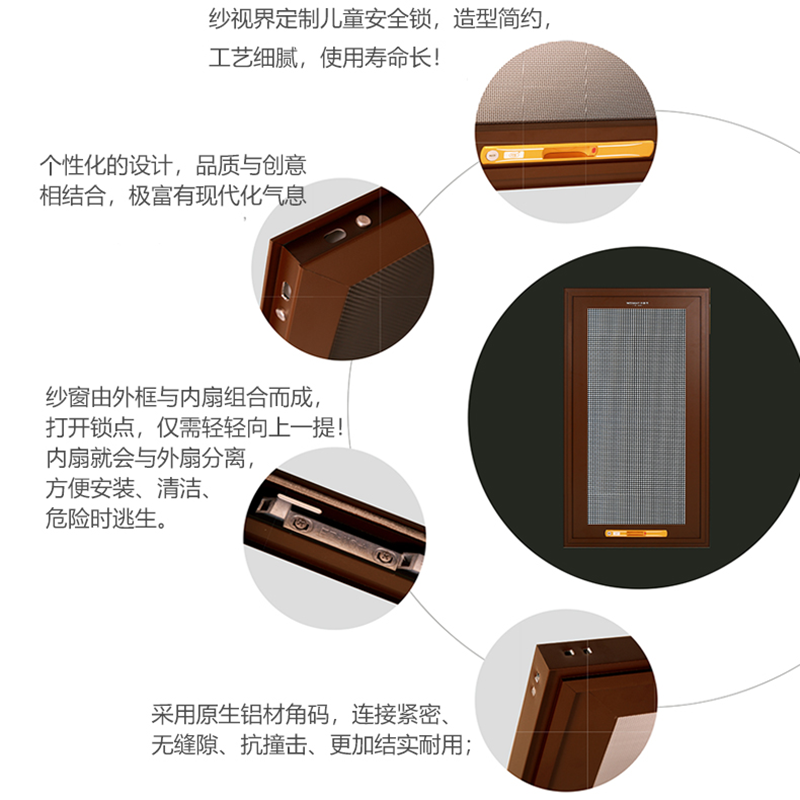 纱视界定制儿童安全锁，造型简约，工艺细腻，使用寿命长！

个性化的设计，品质与创意相结合，极富有现代化气息

纱窗由外框与内扇组合而成，打开锁点，仅需轻轻向上一提！内扇就会与外扇分离，方便安装、清洁、危险时逃生。

采用原生铝材角码，连接紧密、无缝隙、抗撞击、更加结实耐用；