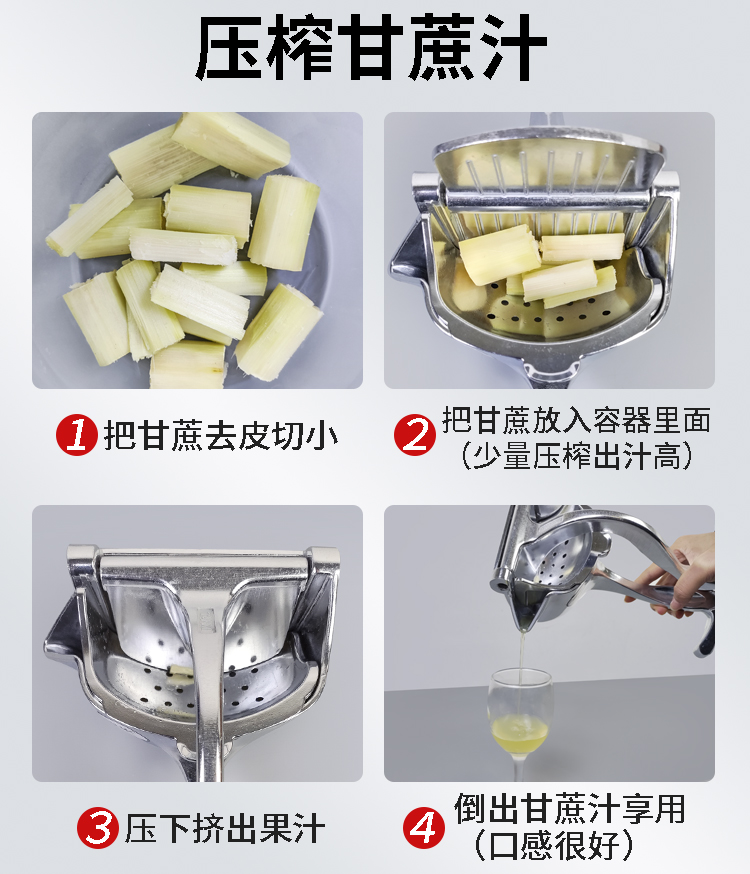 压榨甘蔗汁

1 把甘蔗去皮切小

2 把甘蔗放入容器里面（少量压榨出汁高）

3 压下挤出果汁

4 倒出甘蔗汁享用（口感很好）