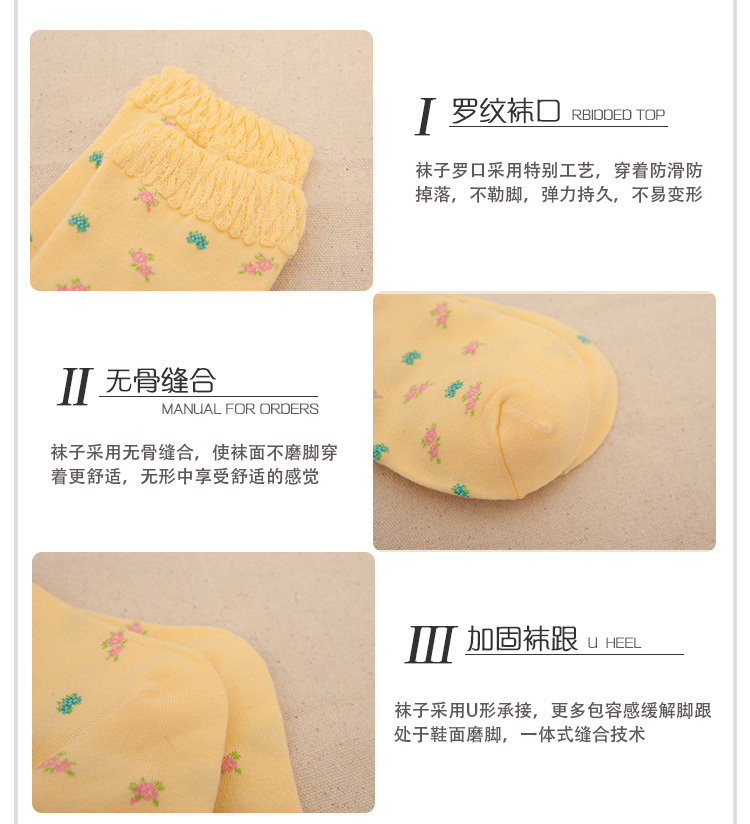 I 罗纹袜口 RBIDDED TOP

袜子罗口采用特别工艺，穿着防滑防掉落，不勒脚，弹力持久，不易变形

II 无骨缝合
MANUAL FOR ORDERS

袜子采用无骨缝合，使袜面不磨脚穿着更舒适，无形中享受舒适的感觉

III 加固袜跟 U HEEL

袜子采用U形承接，更多包容感缓解脚跟处于鞋面磨脚，一体式缝合技术