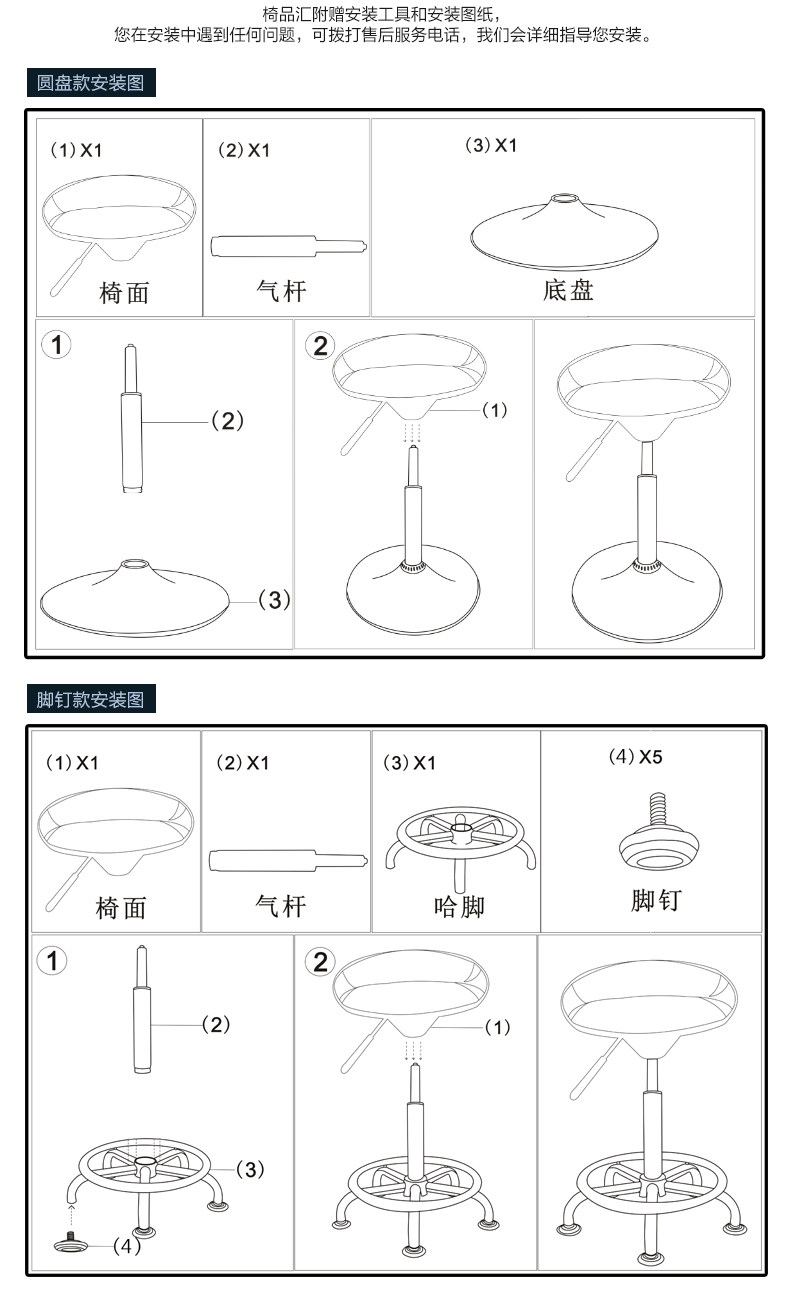 椅品汇附赠安装工具和安装图纸，
您在安装中遇到任何问题，可拨打售后服务电话，我们会详细指导您安装。

圆盘款安装图

(1) X1
椅面

(2) X1
气杆

(3) X1
底盘

1
(2)
(3)

2
(1)

脚钉款安装图

(1) X1
椅面

(2) X1
气杆

(3) X1
哈脚

(4) X5
脚钉

1
(2)
(3)
(4)

2
(1)