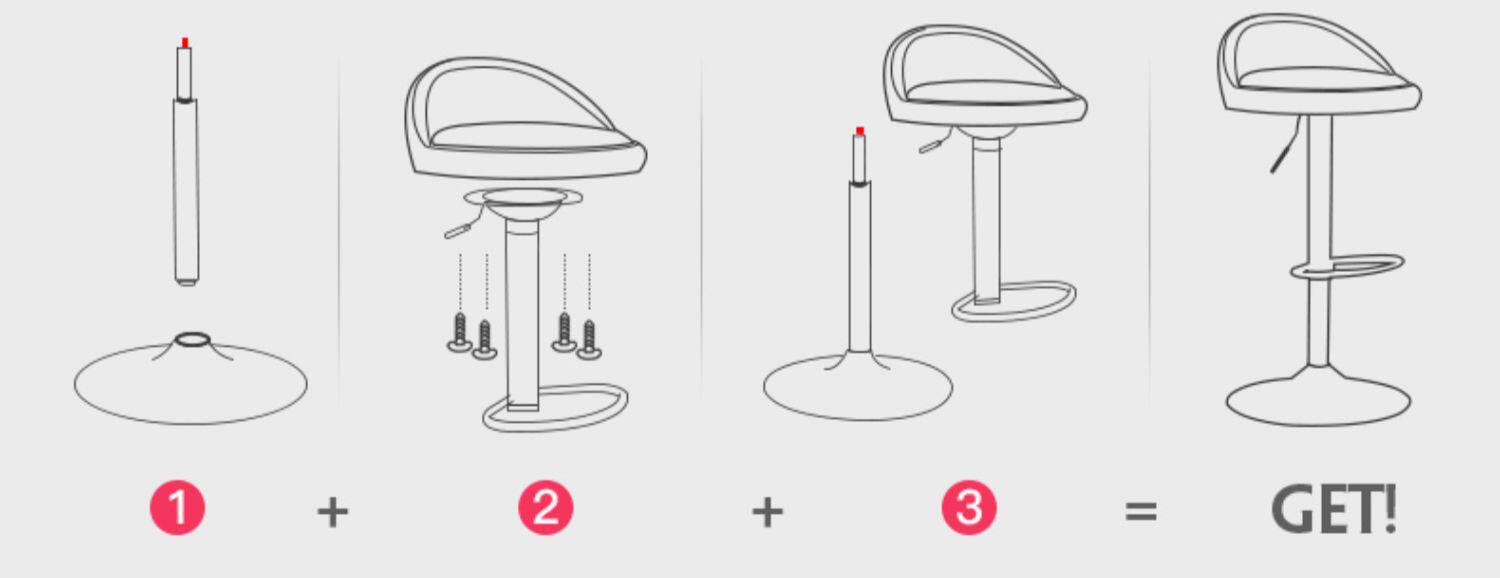 1 + 2 + 3 = GET!