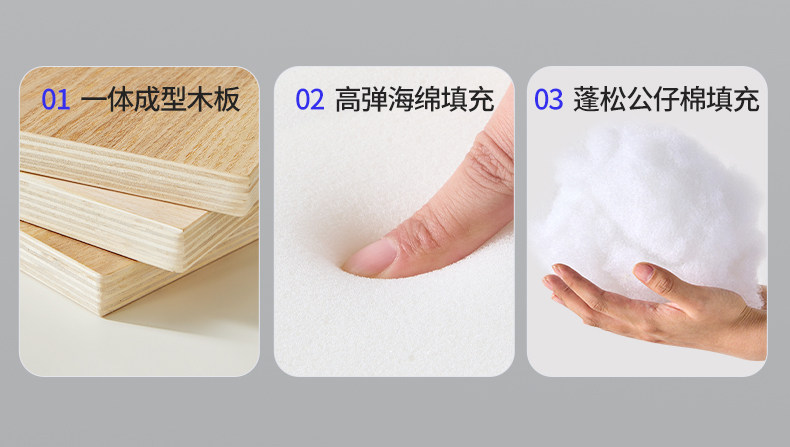 01 一体成型木板

02 高弹海绵填充

03 蓬松公仔棉填充