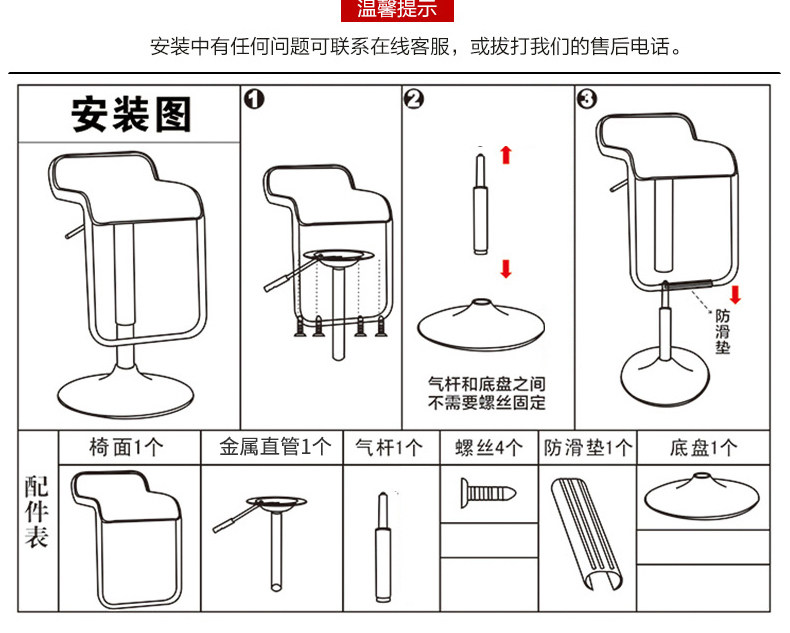 温馨提示

安装中有任何问题可联系在线客服，或拔打我们的售后电话。

安装图

❶

❷

气杆和底盘之间不需要螺丝固定

❸

防滑垫

配件表

| 椅面1个 | 金属直管1个 | 气杆1个 | 螺丝4个 | 防滑垫1个 | 底盘1个 |
|---|---|---|---|---|---|