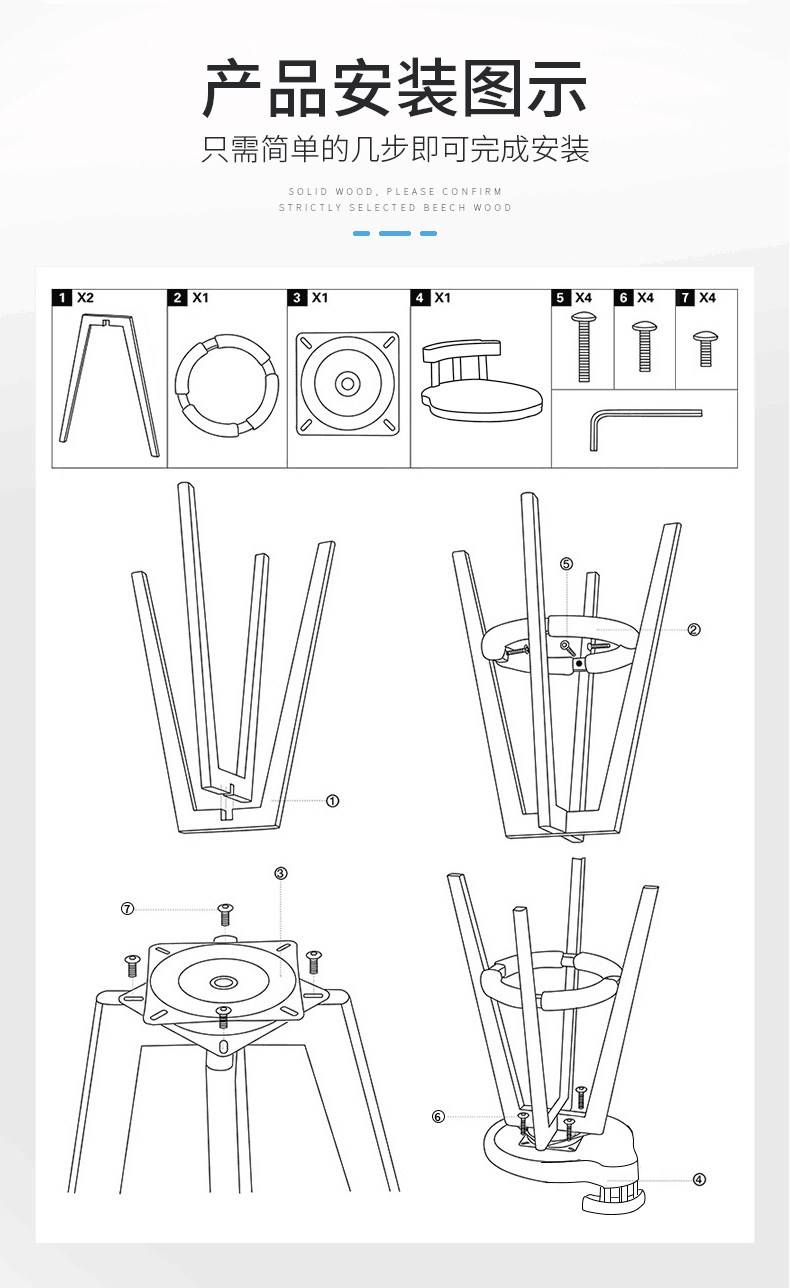 产品安装图示

只需简单的几步即可完成安装

SOLID WOOD, PLEASE CONFIRM
STRICTLY SELECTED BEECH WOOD

1 X2
2 X1
3 X1
4 X1
5 X4
6 X4
7 X4

①
⑤
②
③
⑦
⑥
④