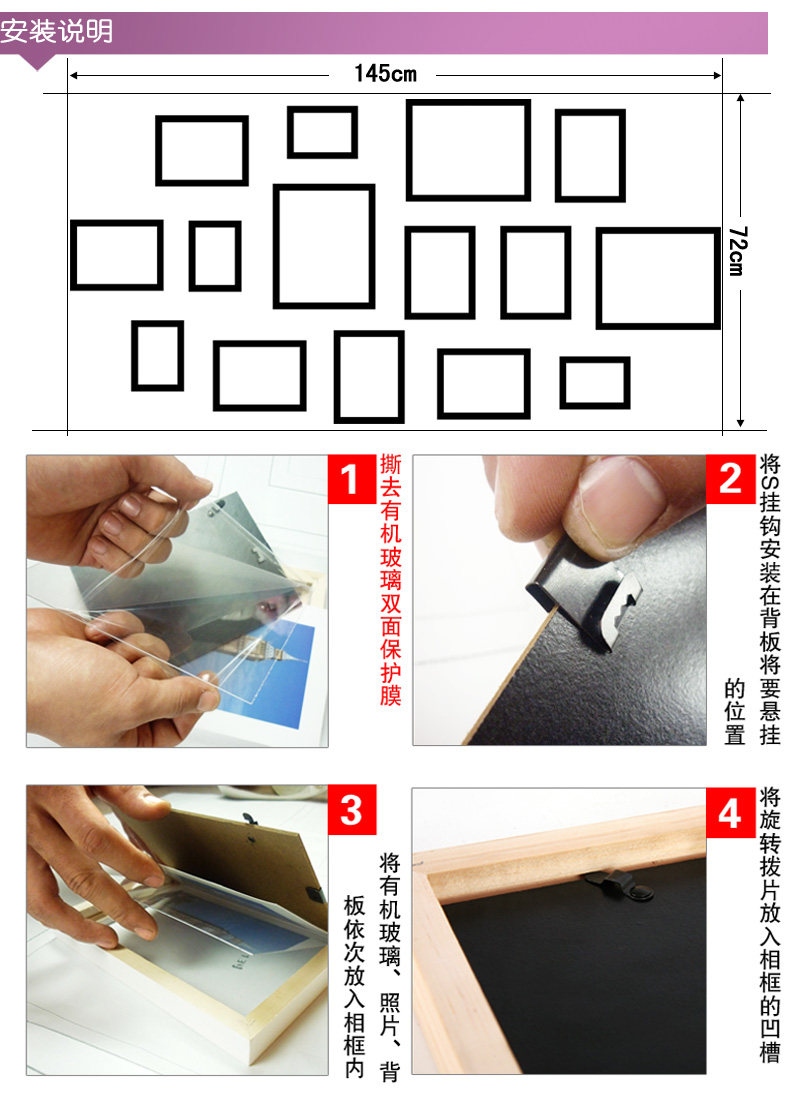 安装说明

145cm

72cm

1 撕去有机玻璃双面保护膜

2 将S挂钩安装在背板将要悬挂的位置

3 将有机玻璃、照片、背板依次放入相框内

4 将旋转拔片放入相框的凹槽