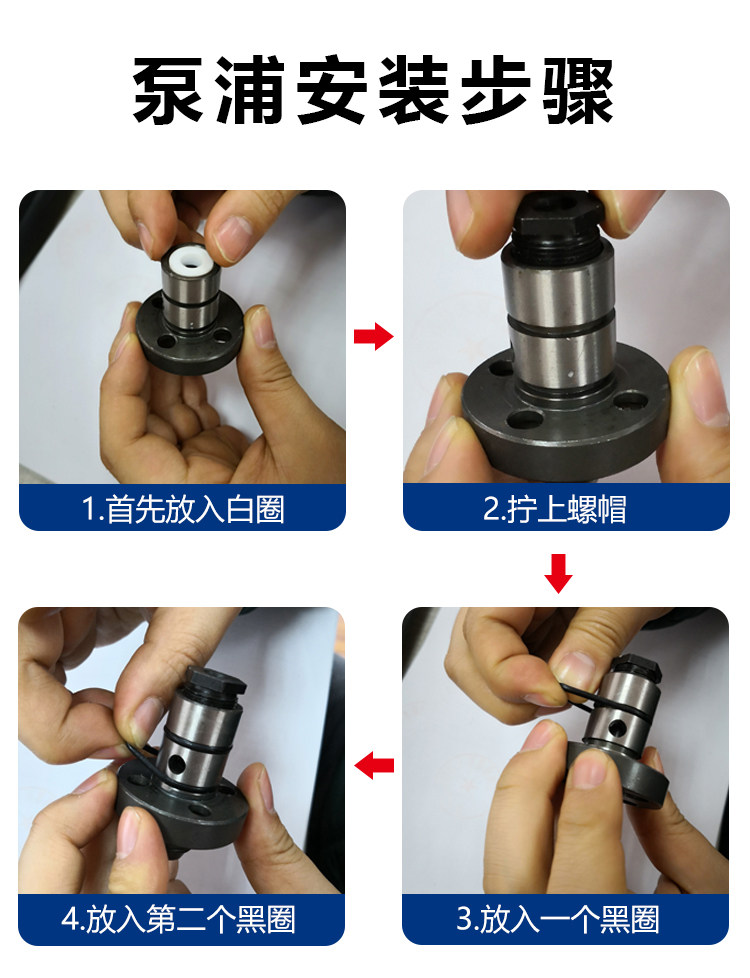 泵浦安装步骤

1.首先放入白圈

2.拧上螺帽

3.放入一个黑圈

4.放入第二个黑圈