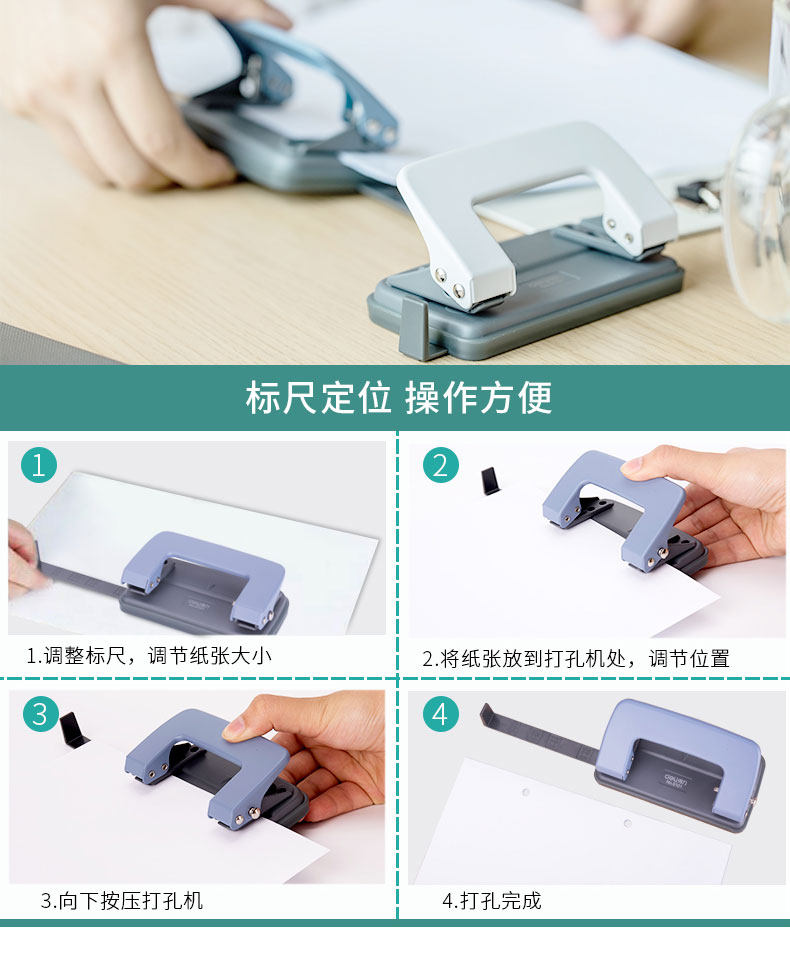 标尺定位 操作方便

1

1.调整标尺，调节纸张大小

2

2.将纸张放到打孔机处，调节位置

3

3.向下按压打孔机

4

4.打孔完成