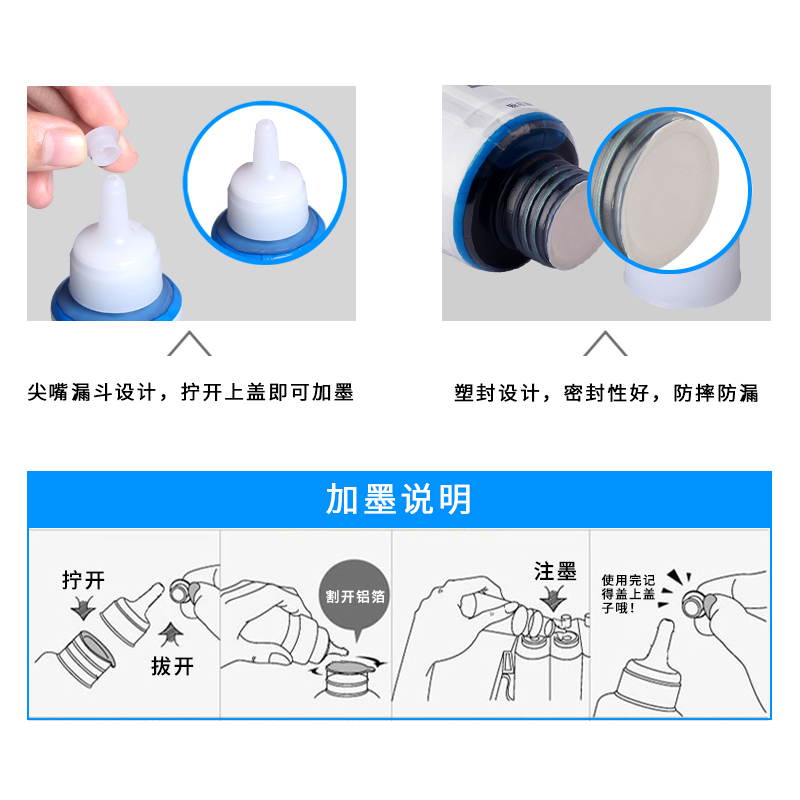 尖嘴漏斗设计，拧开上盖即可加墨

塑封设计，密封性好，防摔防漏

加墨说明

拧开

拔开

割开铝箔

注墨

使用完记得盖上盖子哦！