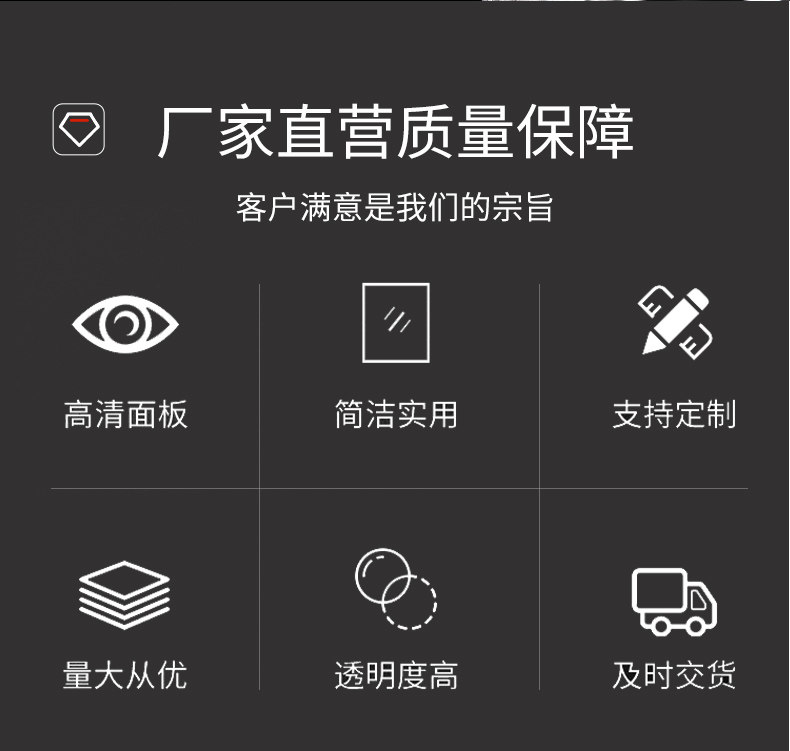 厂家直营质量保障

客户满意是我们的宗旨

高清面板

简洁实用

支持定制

量大从优

透明度高

及时交货