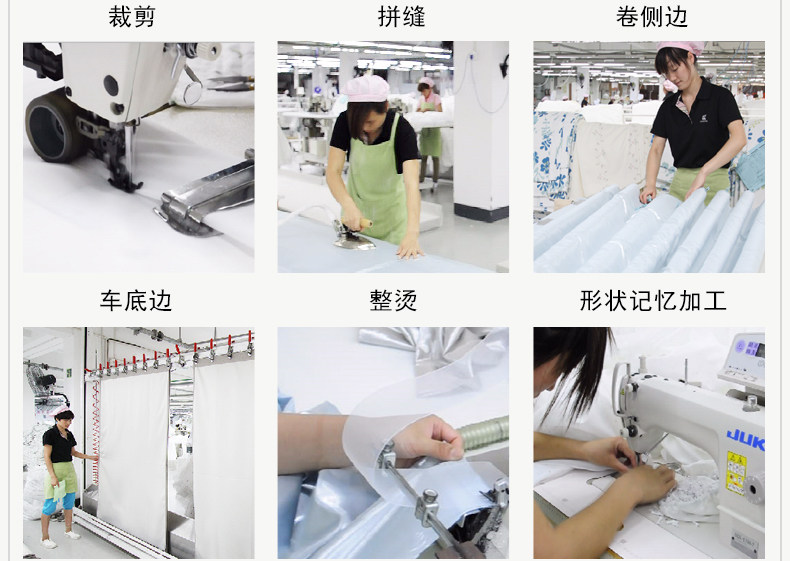 裁剪

拼缝

卷侧边

车底边

整烫

形状记忆加工

JUKI