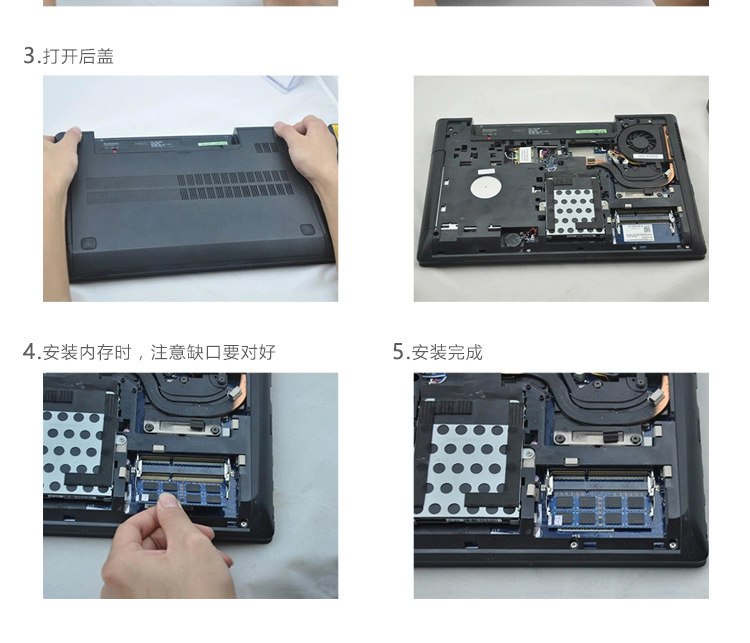 3.打开后盖

4.安装内存时，注意缺口要对好

5.安装完成