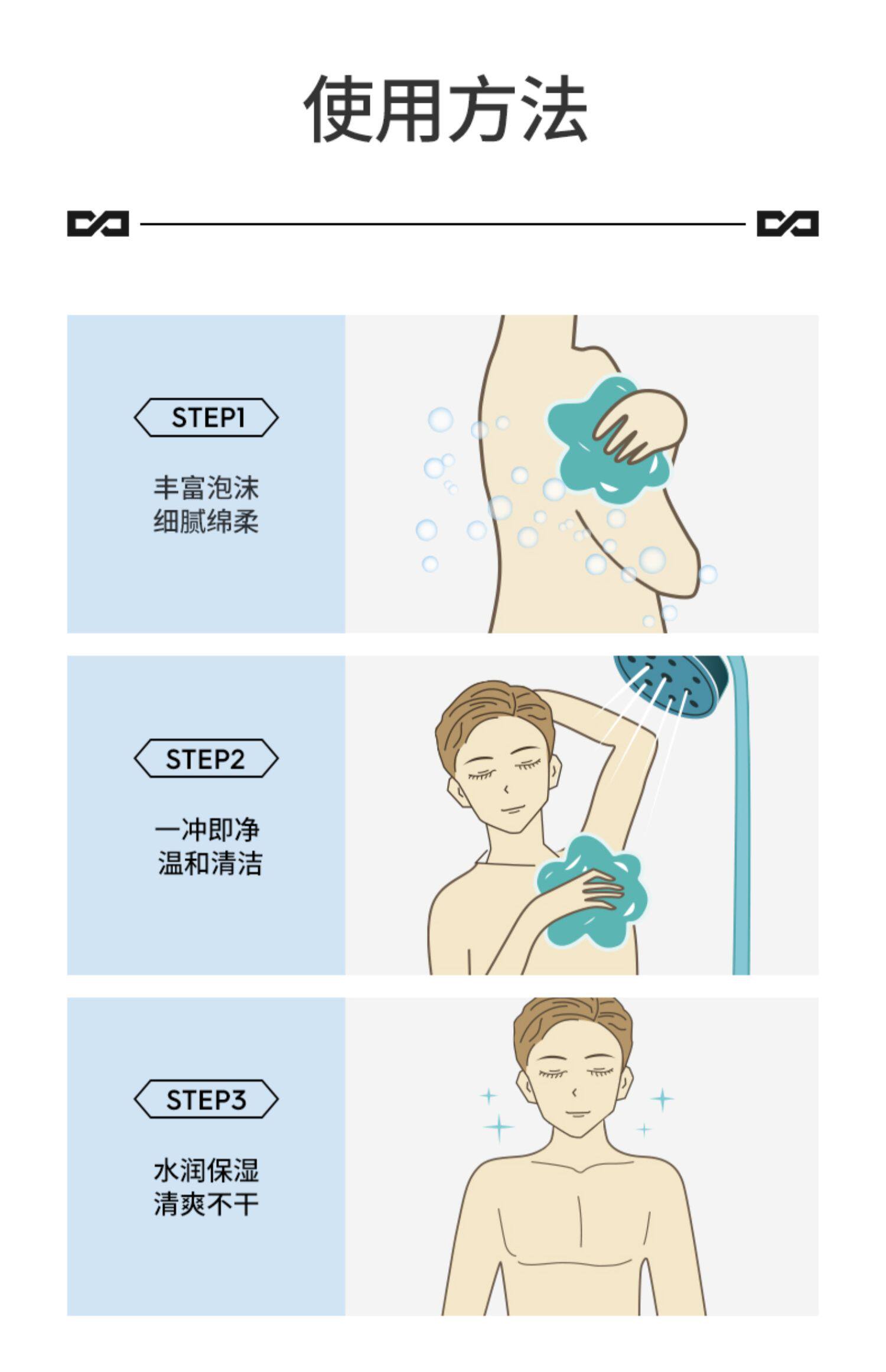 使用方法

STEP1

丰富泡沫
细腻绵柔

STEP2

一冲即净
温和清洁

STEP3

水润保湿
清爽不干