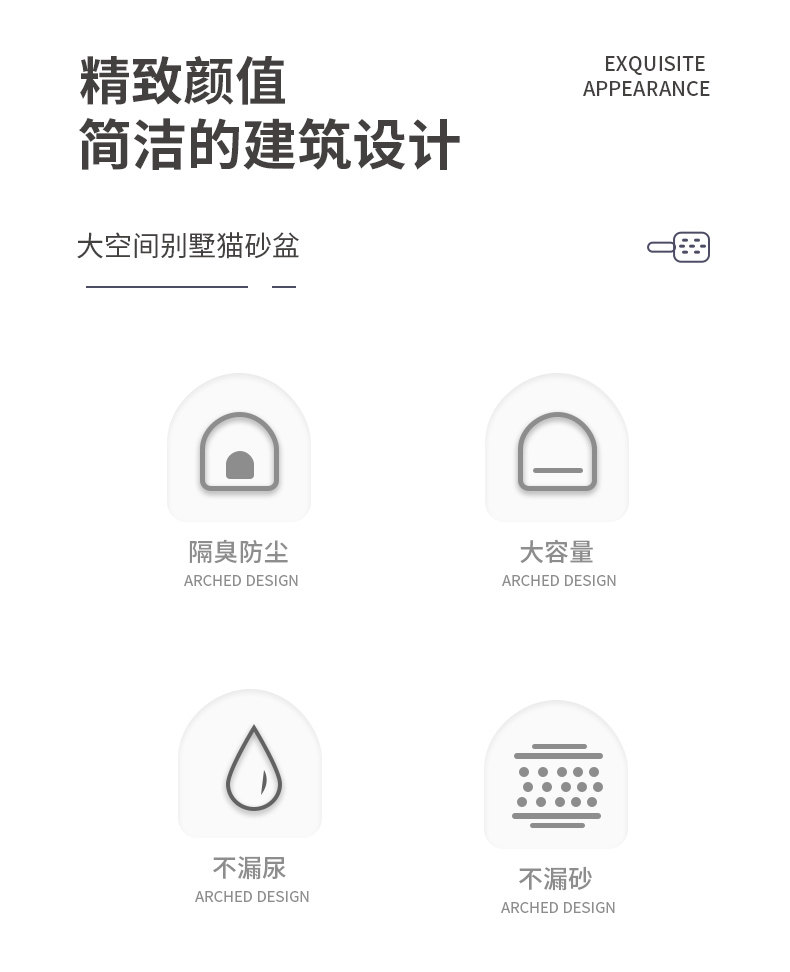 精致颜值
简洁的建筑设计

EXQUISITE
APPEARANCE

大空间别墅猫砂盆

隔臭防尘
ARCHED DESIGN

大容量
ARCHED DESIGN

不漏尿
ARCHED DESIGN

不漏砂
ARCHED DESIGN