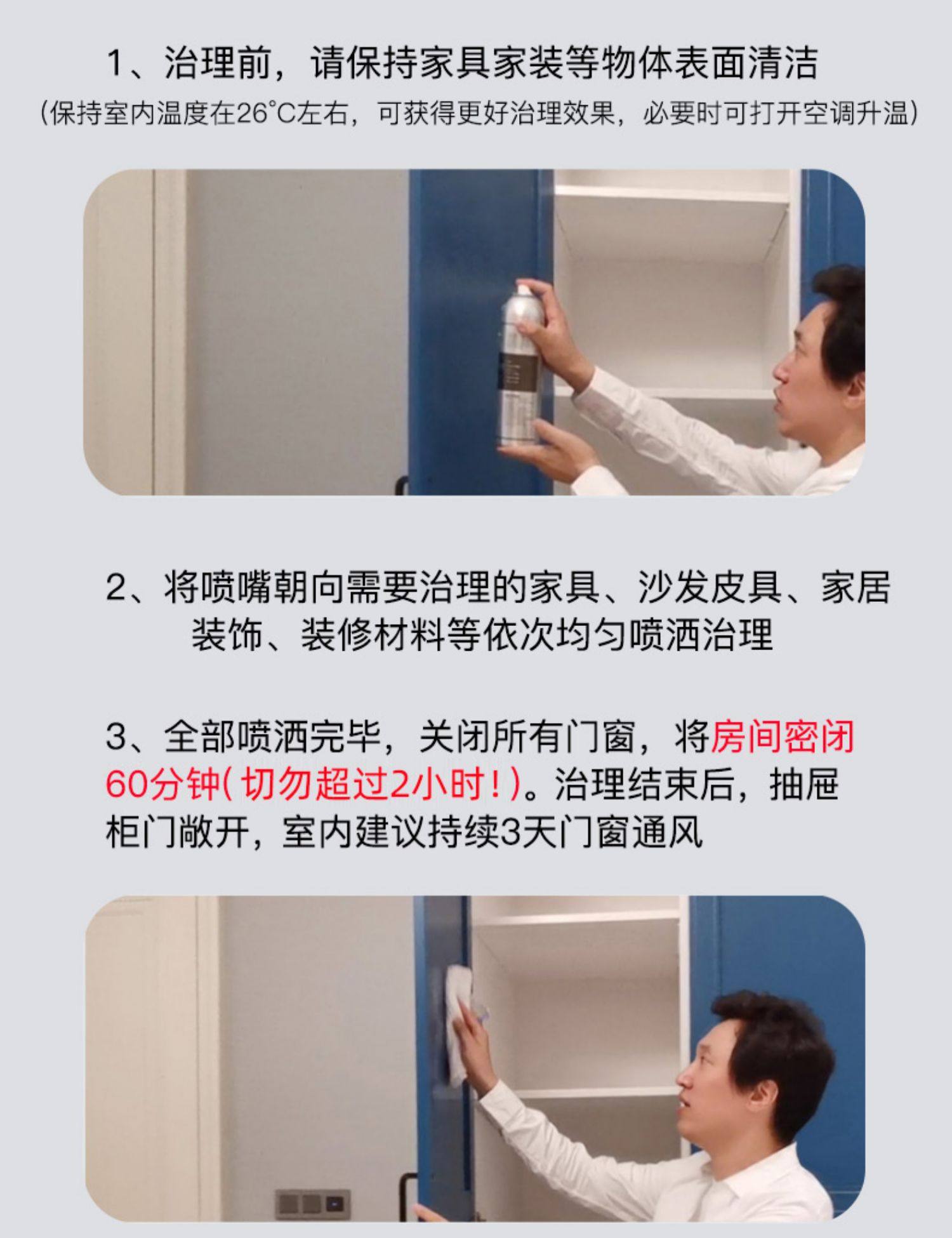 1、治理前，请保持家具家装等物体表面清洁
(保持室内温度在26°C左右，可获得更好治理效果，必要时可打开空调升温)

2、将喷嘴朝向需要治理的家具、沙发皮具、家居装饰、装修材料等依次均匀喷洒治理

3、全部喷洒完毕，关闭所有门窗，将房间密闭60分钟(切勿超过2小时!)。治理结束后，抽屉柜门敞开，室内建议持续3天门窗通风