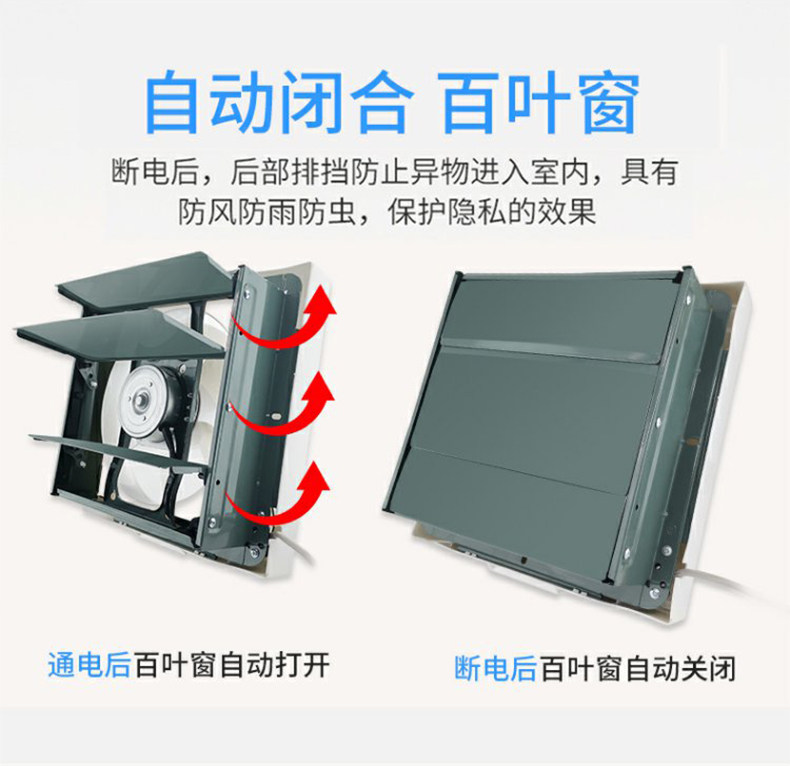 自动闭合 百叶窗

断电后，后部排挡防止异物进入室内，具有防风防雨防虫，保护隐私的效果

通电后百叶窗自动打开

断电后百叶窗自动关闭