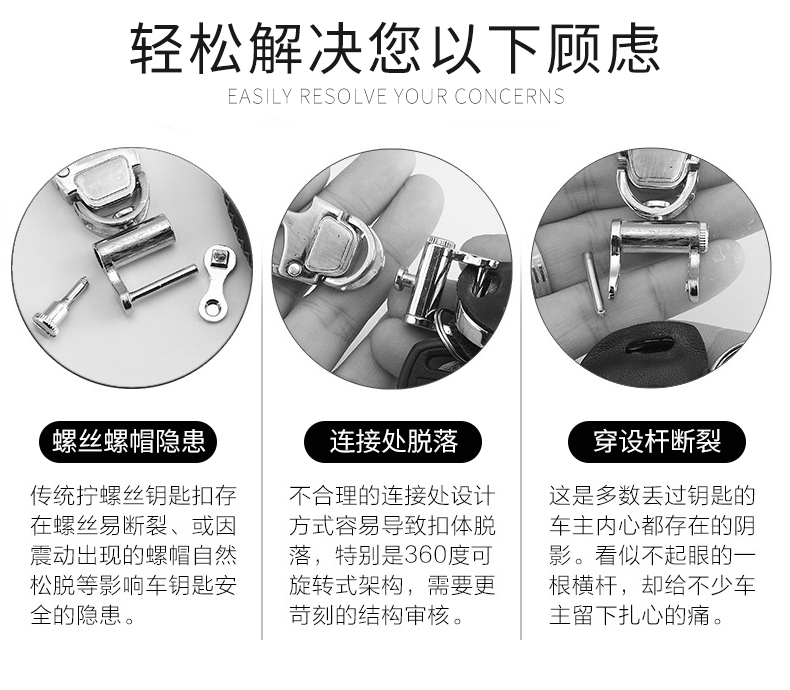 轻松解决您以下顾虑
EASILY RESOLVE YOUR CONCERNS

螺丝螺帽隐患

传统拧螺丝钥匙扣存在螺丝易断裂、或因震动出现的螺帽自然松脱等影响车钥匙安全的隐患。

连接处脱落

不合理的连接处设计方式容易导致扣体脱落，特别是360度可旋转式架构，需要更苛刻的结构审核。

穿设杆断裂

这是多数丢过钥匙的车主内心都存在的阴影。看似不起眼的一根横杆，却给不少车主留下扎心的痛。