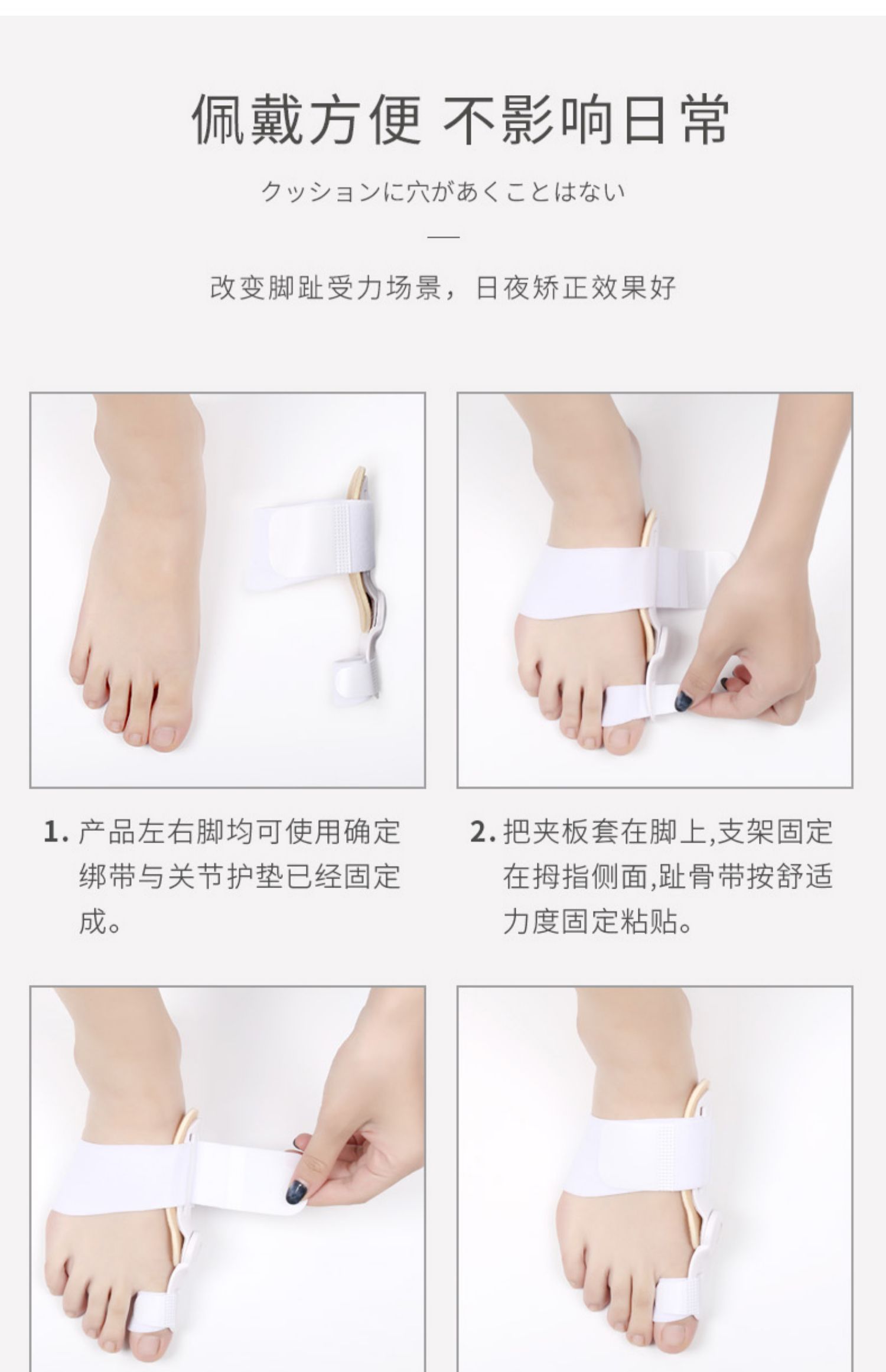 佩戴方便 不影响日常

クッションに穴があくことはない

改变脚趾受力场景，日夜矫正效果好

1. 产品左右脚均可使用确定绑带与关节护垫已经固定成。

2. 把夹板套在脚上,支架固定在拇指侧面,趾骨带按舒适力度固定粘贴。