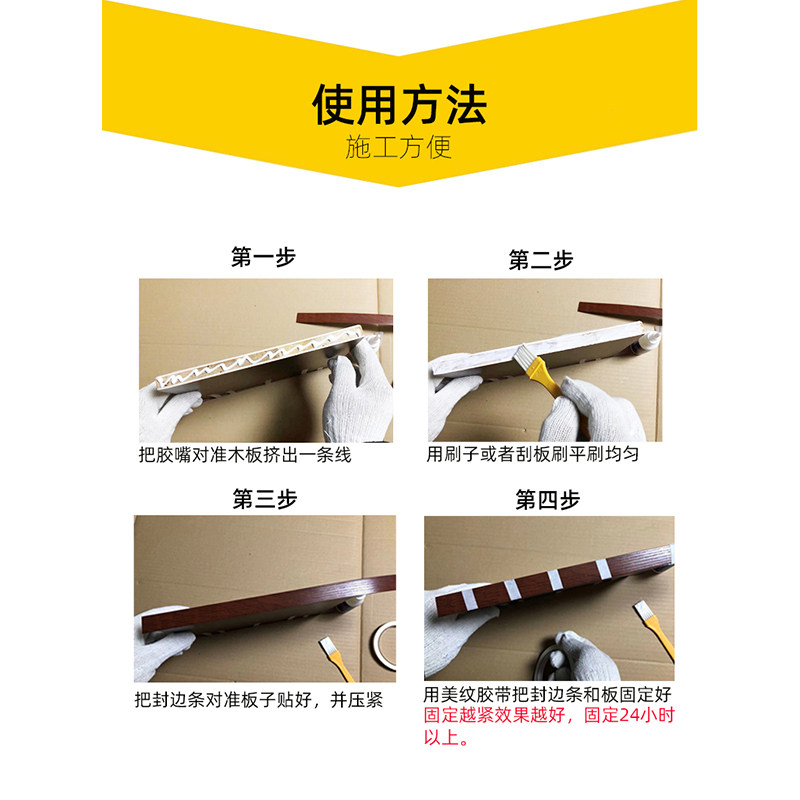 使用方法
施工方便

第一步

把胶嘴对准木板挤出一条线

第二步

用刷子或者刮板刷平刷均匀

第三步

把封边条对准板子贴好，并压紧

第四步

用美纹胶带把封边条和板固定好
固定越紧效果越好，固定24小时以上。