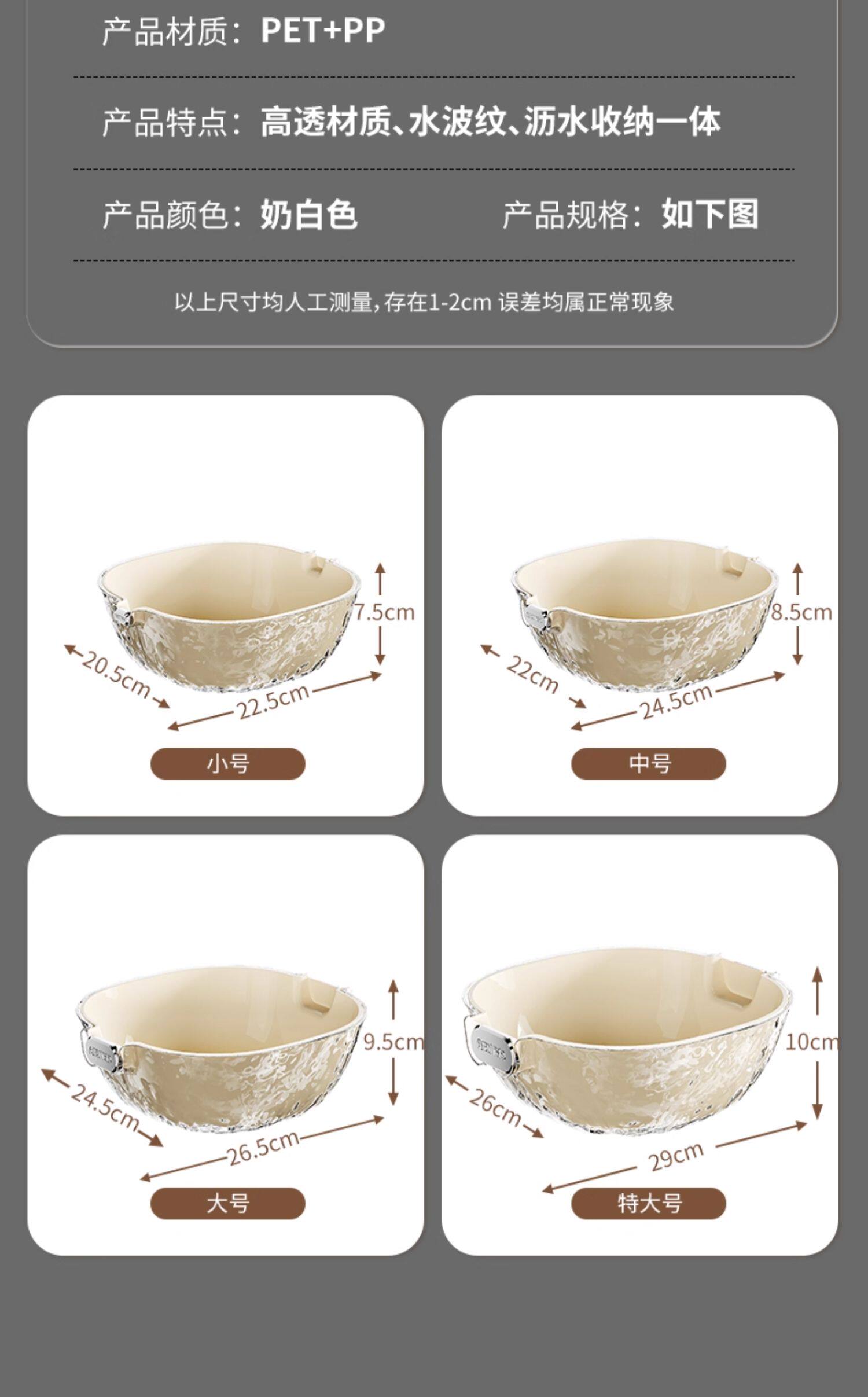 产品材质：PET+PP

产品特点：高透材质、水波纹、沥水收纳一体

产品颜色：奶白色

产品规格：如下图

以上尺寸均人工测量，存在1-2cm 误差均属正常现象

7.5cm
20.5cm
22.5cm
小号

8.5cm
22cm
24.5cm
中号

9.5cm
24.5cm
26.5cm
大号

10cm
26cm
29cm
特大号