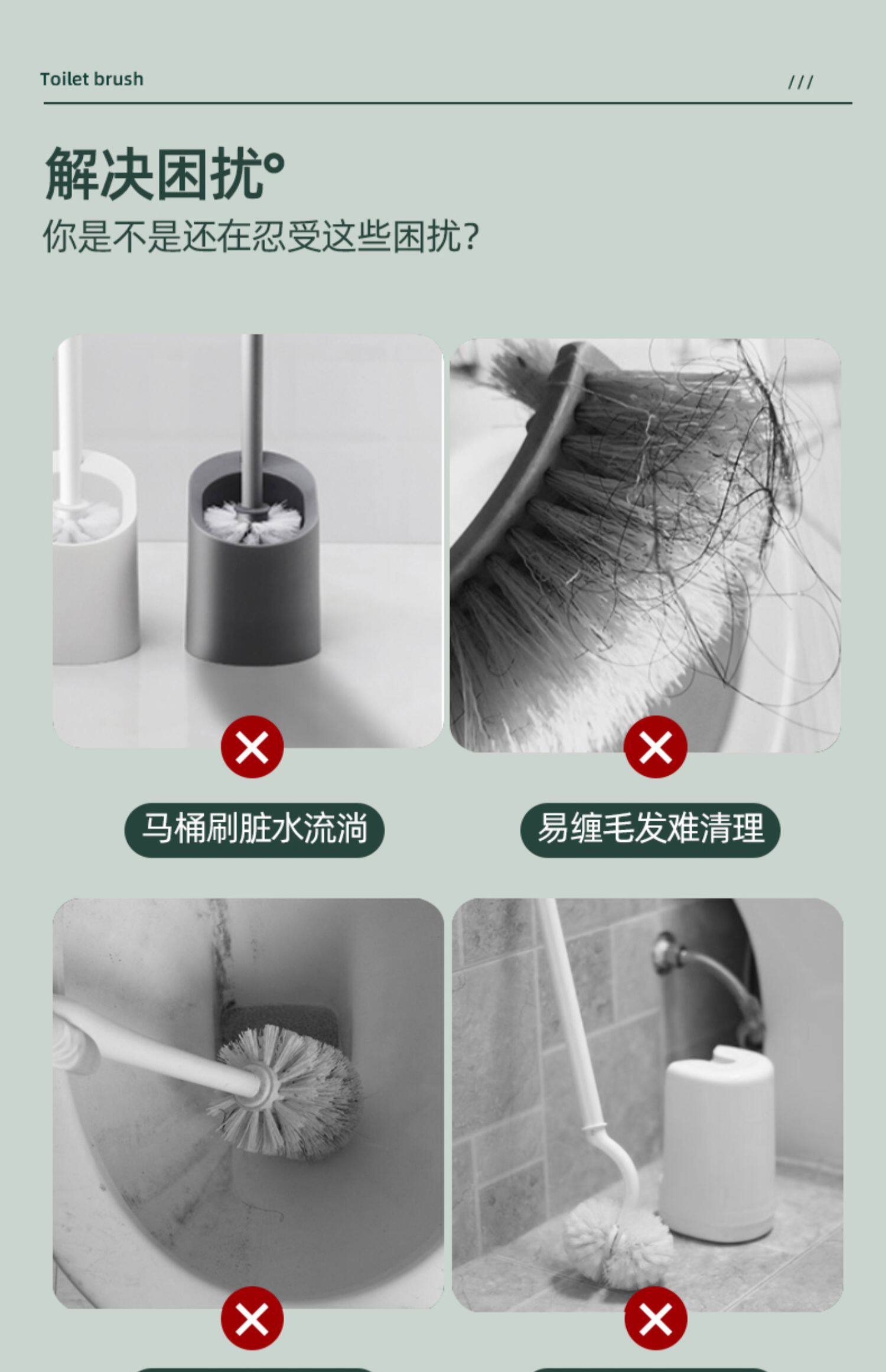 Toilet brush ///

解决困扰°
你是不是还在忍受这些困扰?

马桶刷脏水流淌

易缠毛发难清理