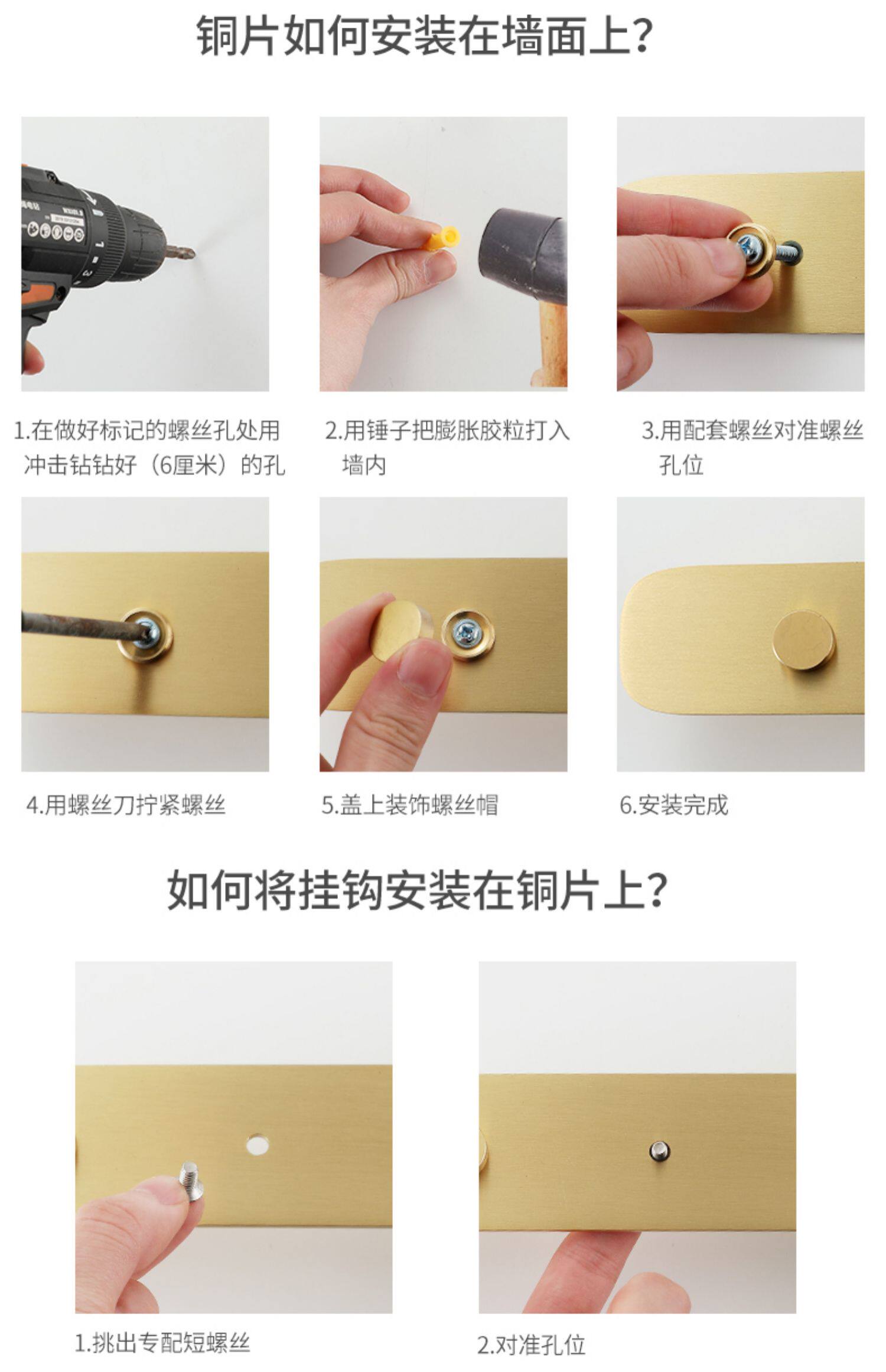 铜片如何安装在墙面上?

1.在做好标记的螺丝孔处用冲击钻钻好（6厘米）的孔

2.用锤子把膨胀胶粒打入墙内

3.用配套螺丝对准螺丝孔位

4.用螺丝刀拧紧螺丝

5.盖上装饰螺丝帽

6.安装完成

如何将挂钩安装在铜片上?

1.挑出专配短螺丝

2.对准孔位