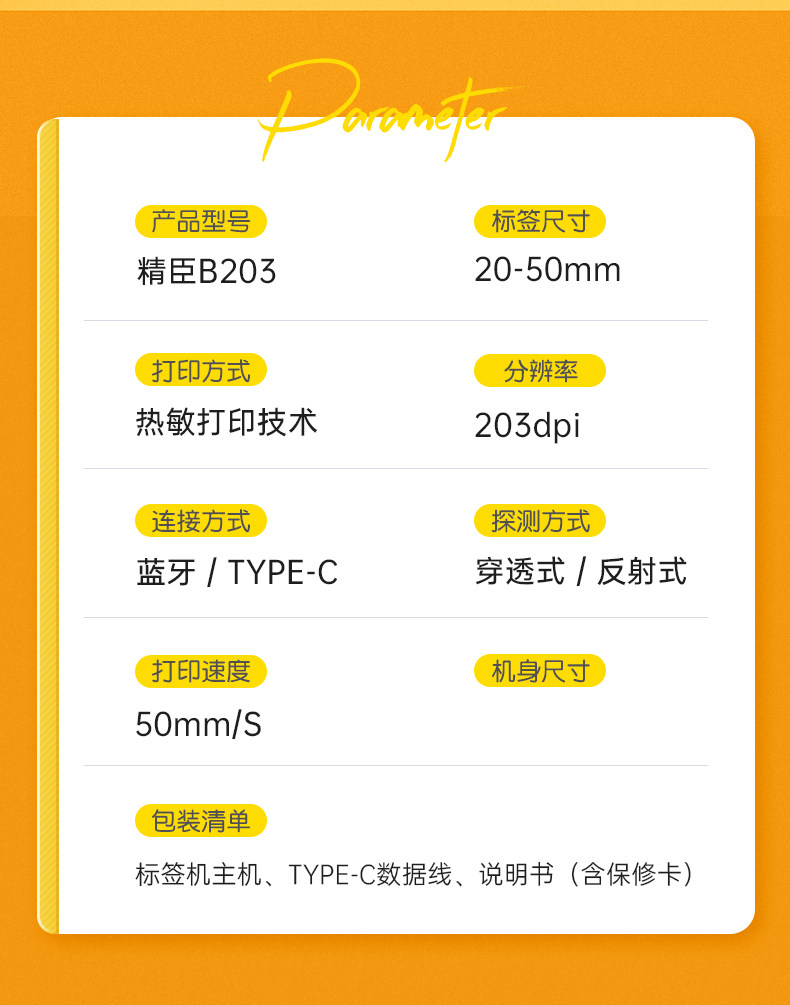 Parameter

产品型号
精臣B203

标签尺寸
20-50mm

打印方式
热敏打印技术

分辨率
203dpi

连接方式
蓝牙 / TYPE-C

探测方式
穿透式 / 反射式

打印速度
50mm/S

机身尺寸

包装清单
标签机主机、TYPE-C数据线、说明书（含保修卡）