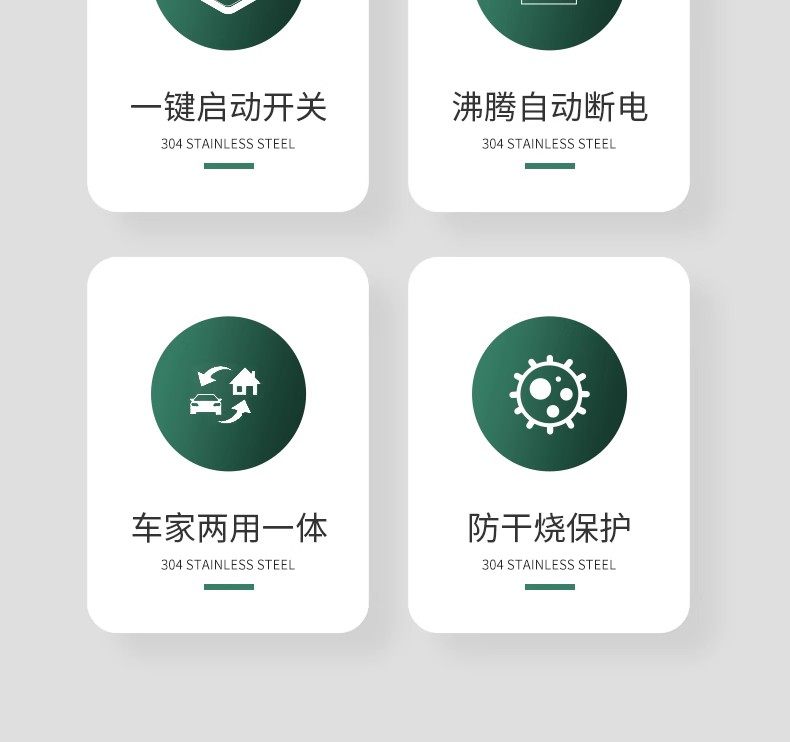 一键启动开关

304 STAINLESS STEEL

沸腾自动断电

304 STAINLESS STEEL

车家两用一体

304 STAINLESS STEEL

防干烧保护

304 STAINLESS STEEL